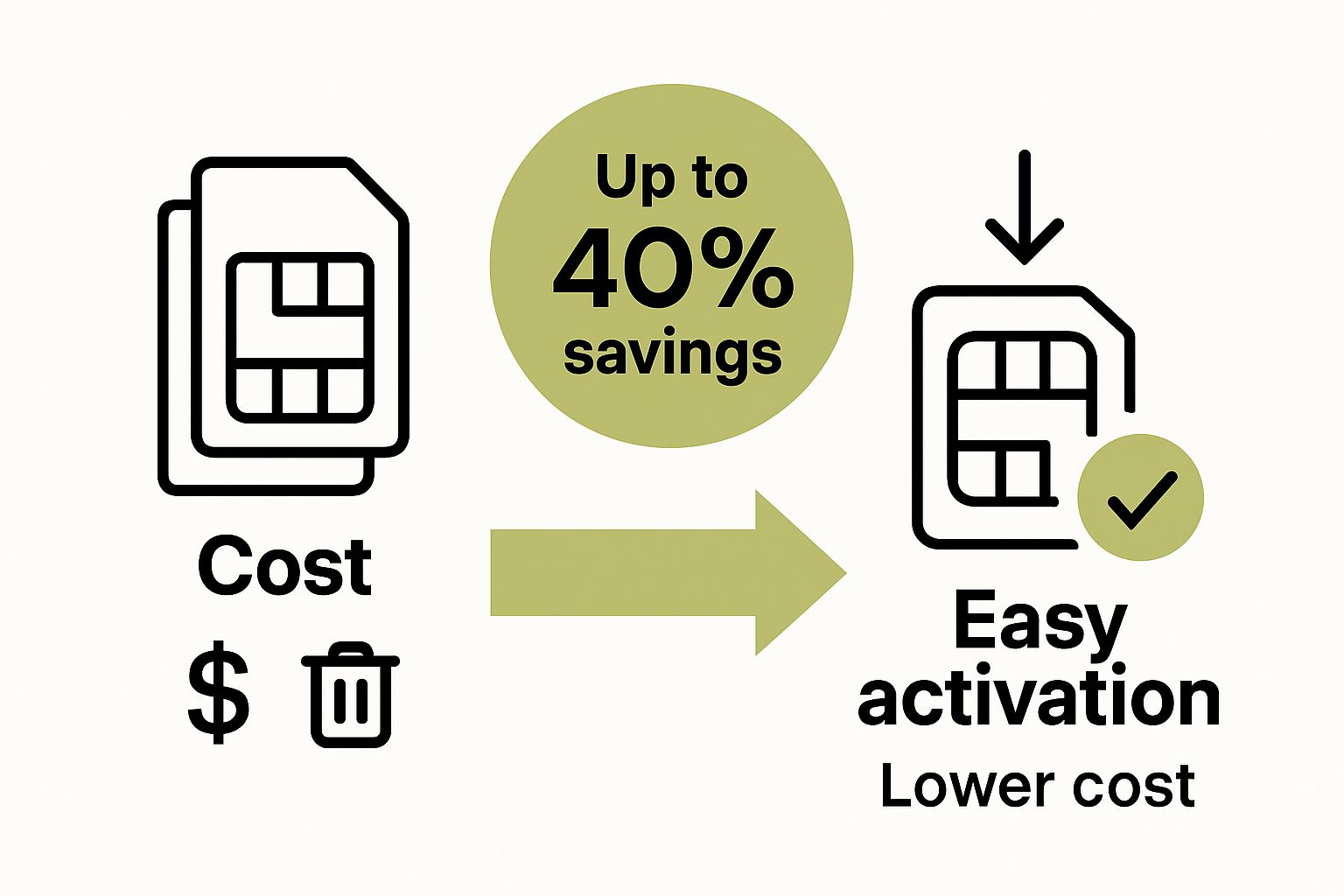 Cost

$

Up to 40% savings

Easy activation

Lower cost