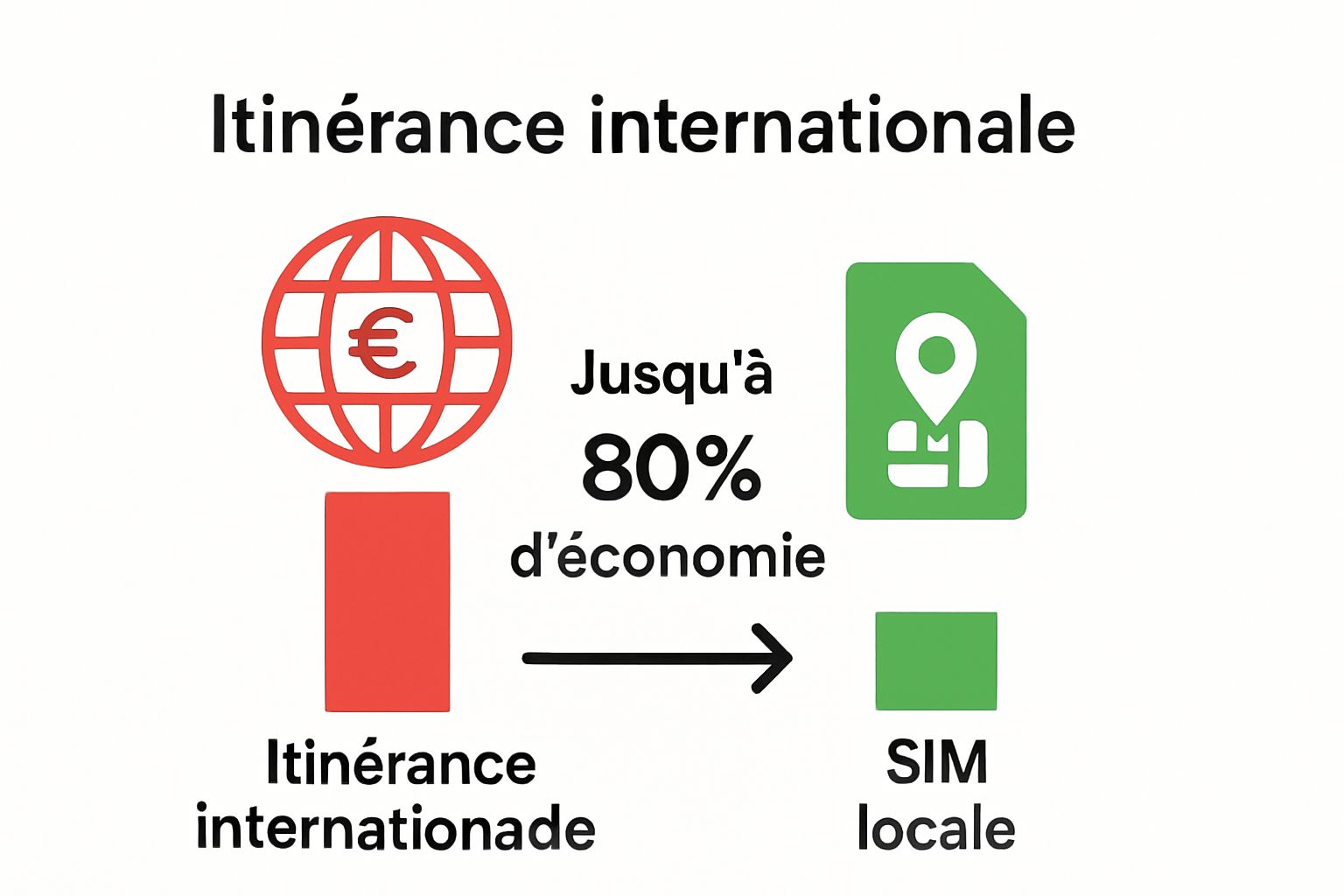 Itinérance internationale

€

Jusqu'à
80%
d'économie

Itinérance
internationade

SIM
locale