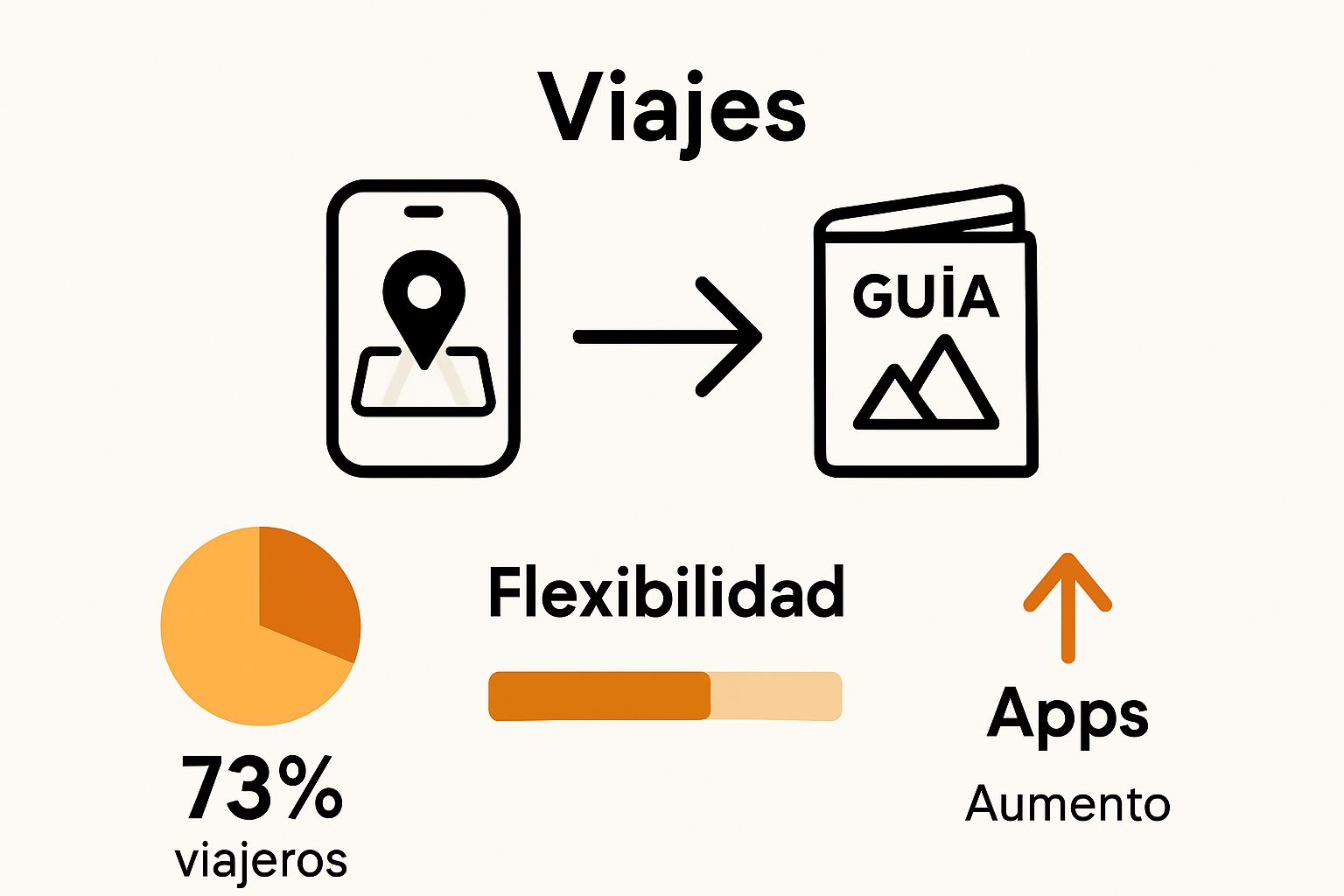 Viajes

GUiA

73%
viajeros

Flexibilidad

Apps
Aumento