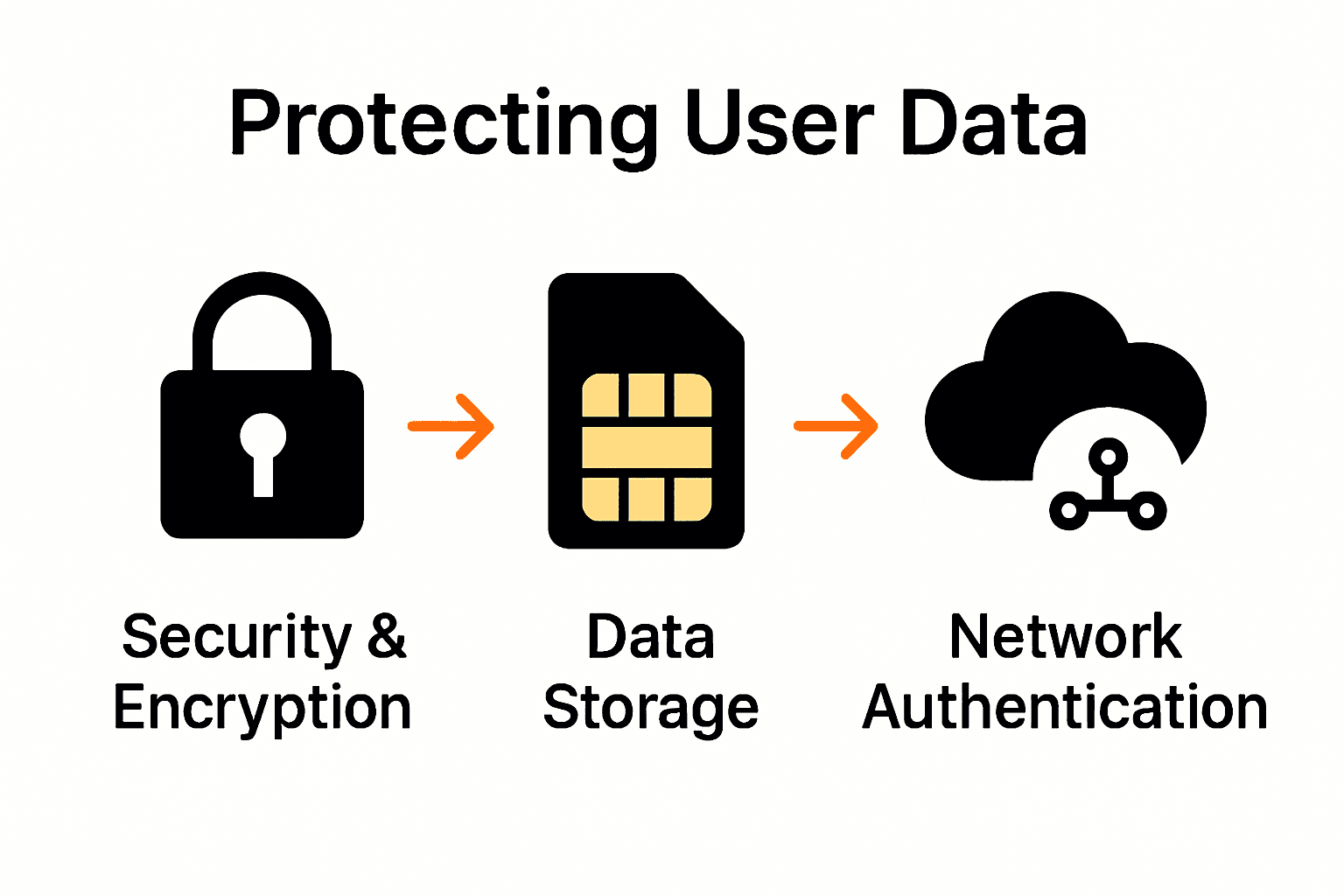 Protecting User Data

Security & Encryption

Data Storage

Network Authentication