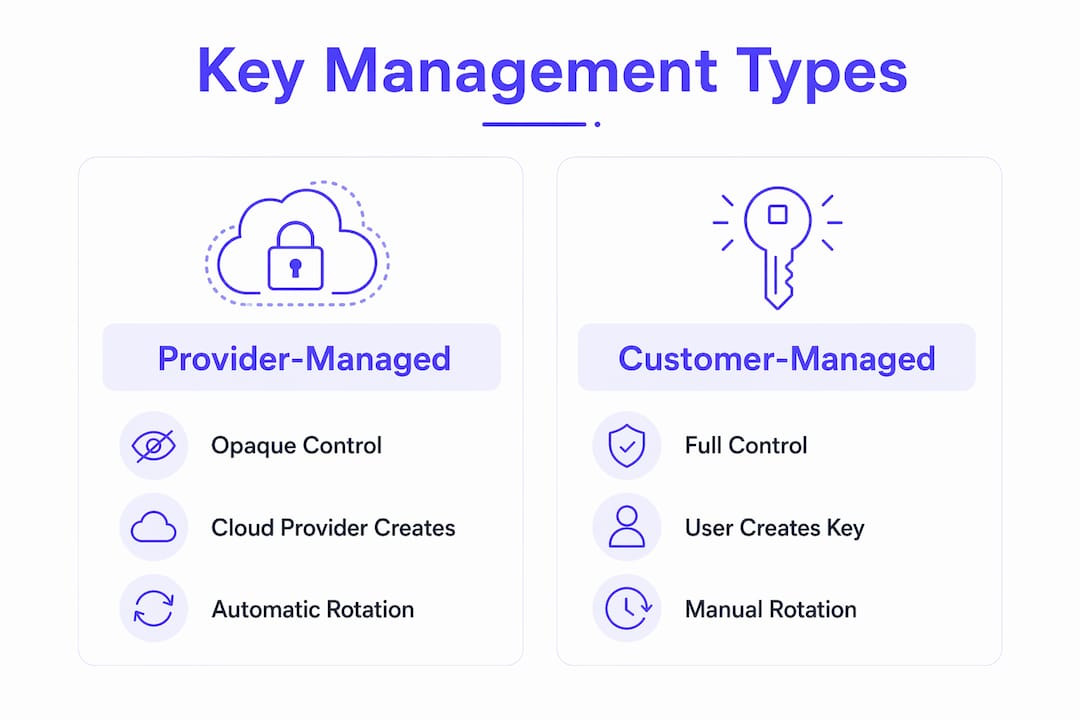 Key Management Types

Provider-Managed

Opaque Control

Cloud Provider Creates

Automatic Rotation

Customer-Managed

Full Control

User Creates Key

Manual Rotation