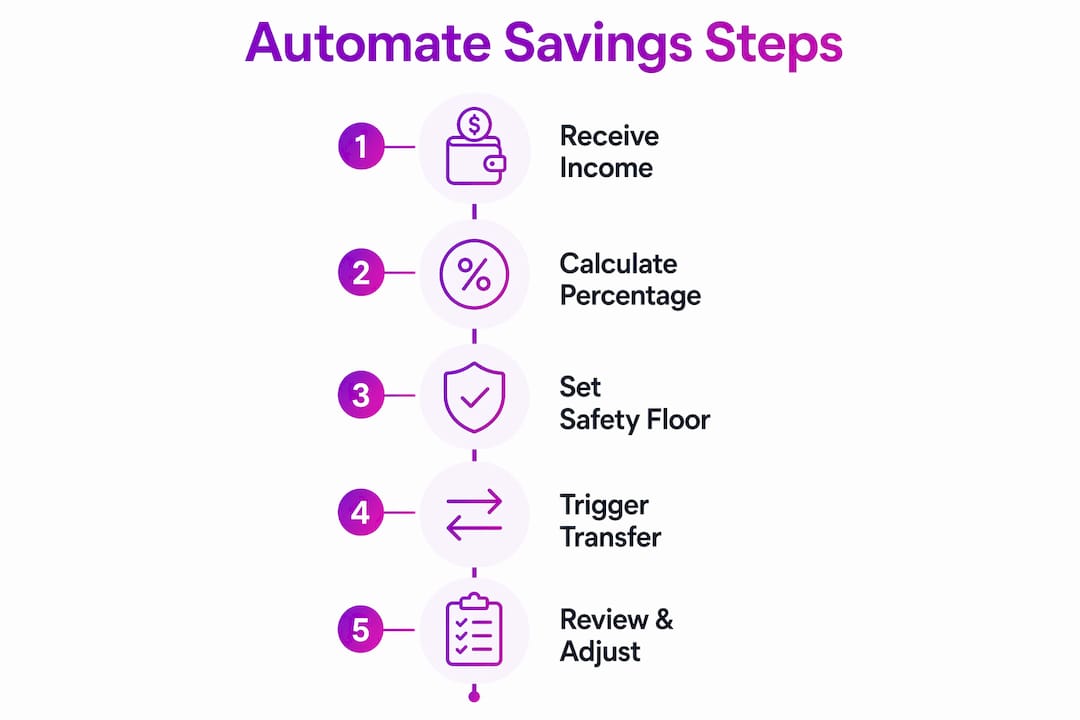 Automate Savings Steps

1 Receive Income

2 Calculate Percentage

3 Set Safety Floor

4 Trigger Transfer

5 Review & Adjust