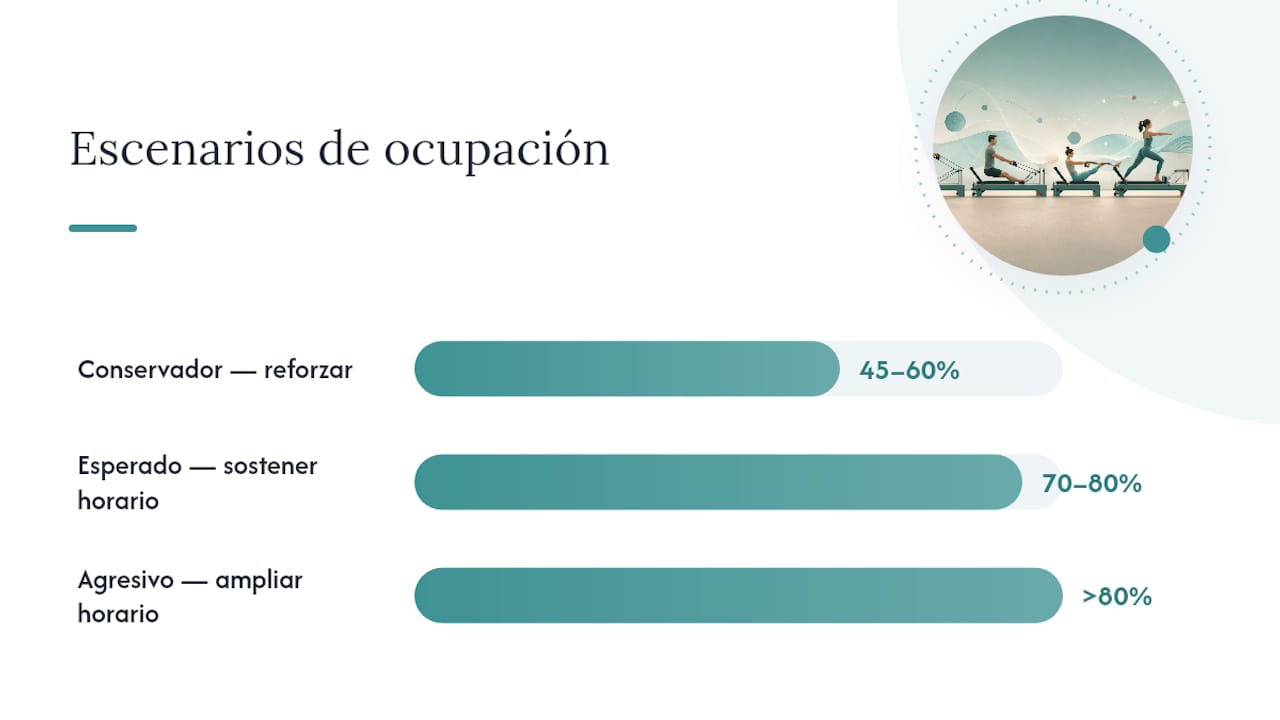 Escenarios de ocupación

Conservador — reforzar
45–60%

Esperado — sostener horario
70–80%

Agresivo — ampliar horario
>80%