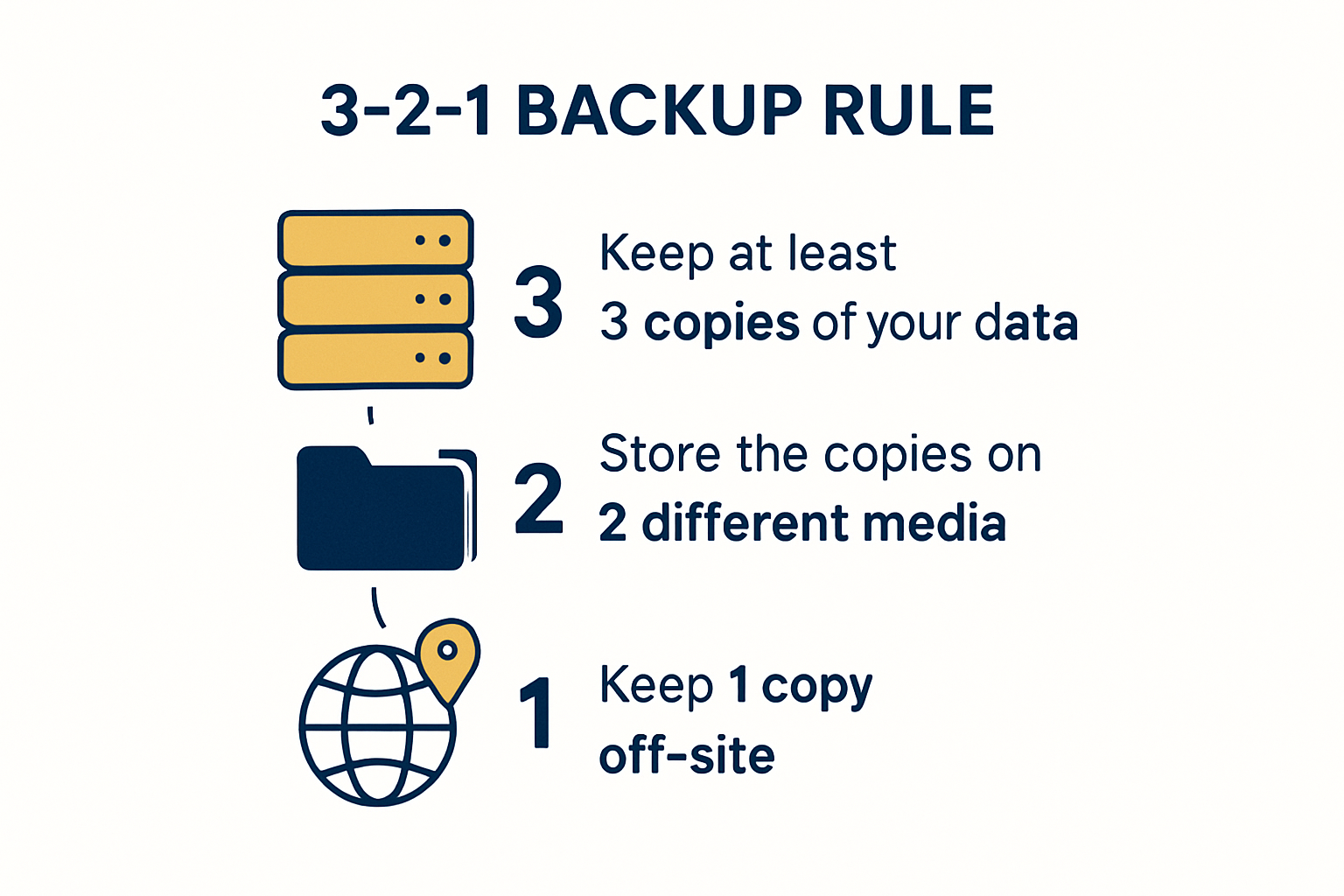 3-2-1 BACKUP RULE

3 Keep at least 3 copies of your data

2 Store the copies on 2 different media

1 Keep 1 copy off-site