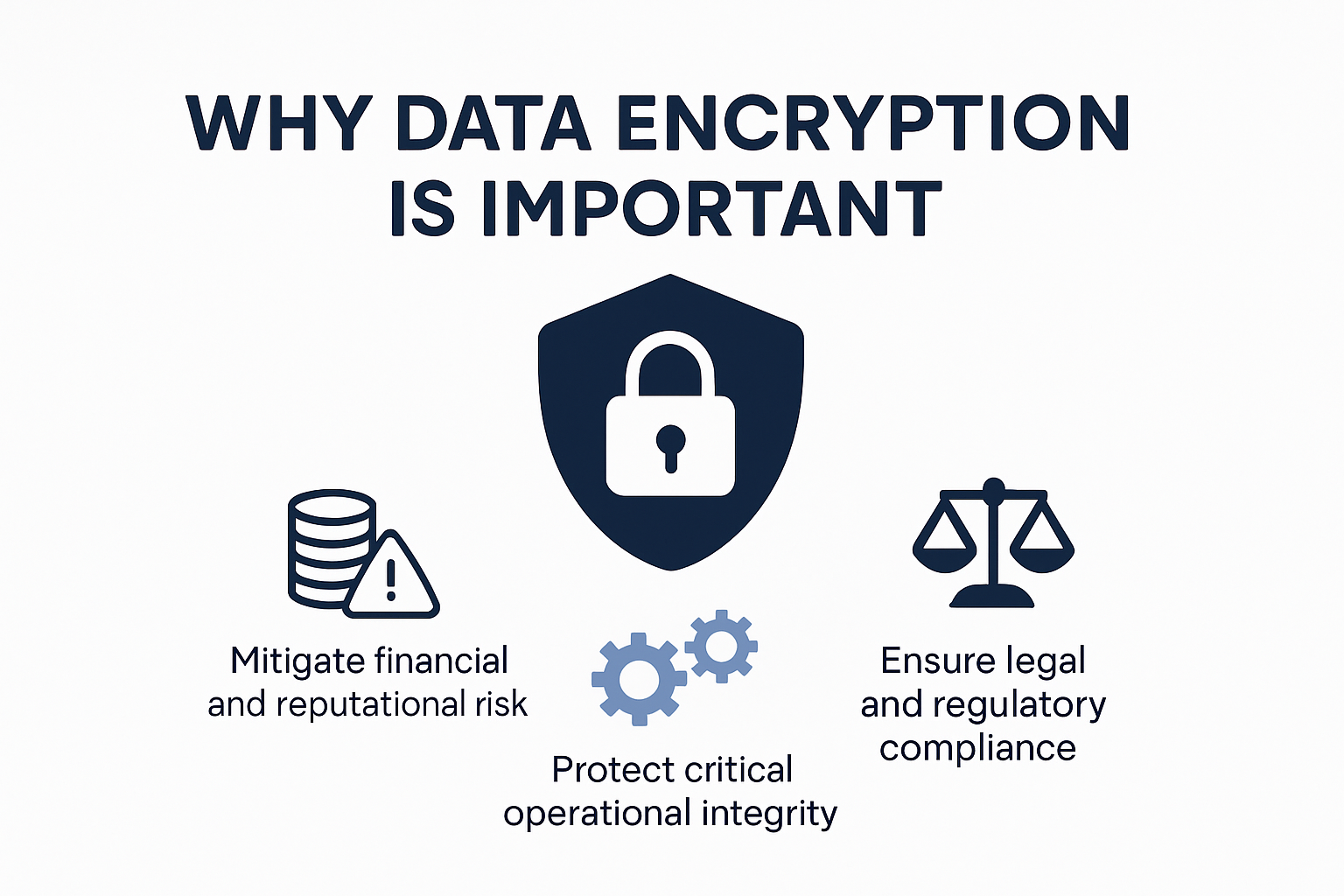 WHY DATA ENCRYPTION IS IMPORTANT

Mitigate financial and reputational risk

Protect critical operational integrity

Ensure legal and regulatory compliance