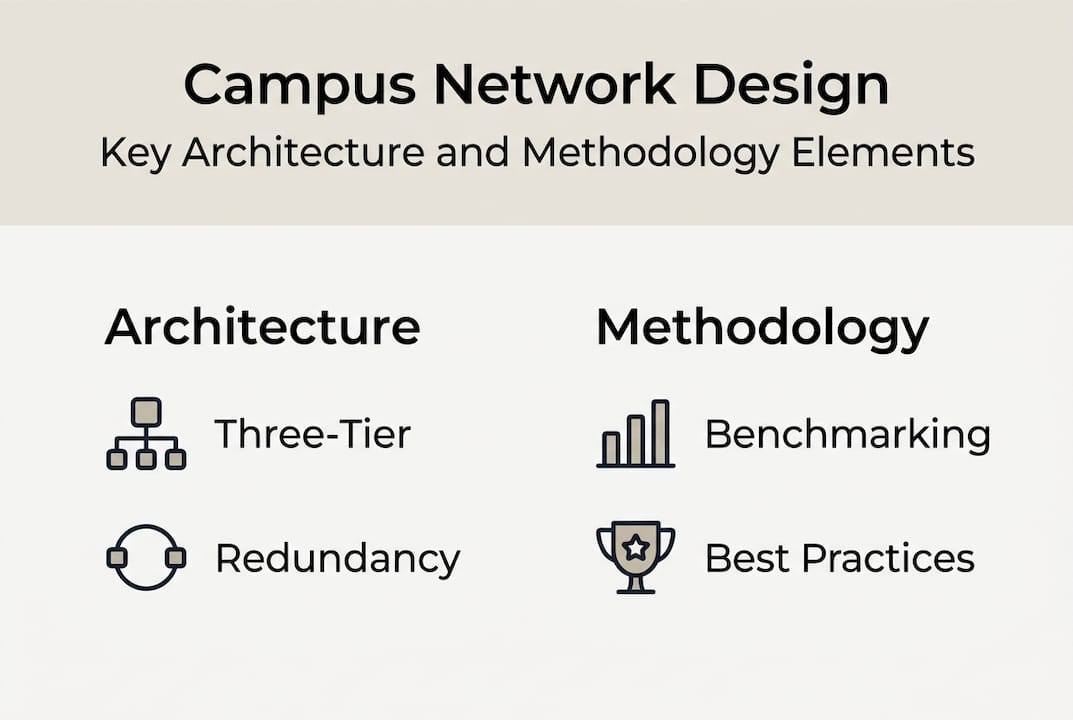 Campus Network Design
Key Architecture and Methodology Elements

Architecture

Three-Tier

Redundancy

Methodology

Benchmarking

Best Practices