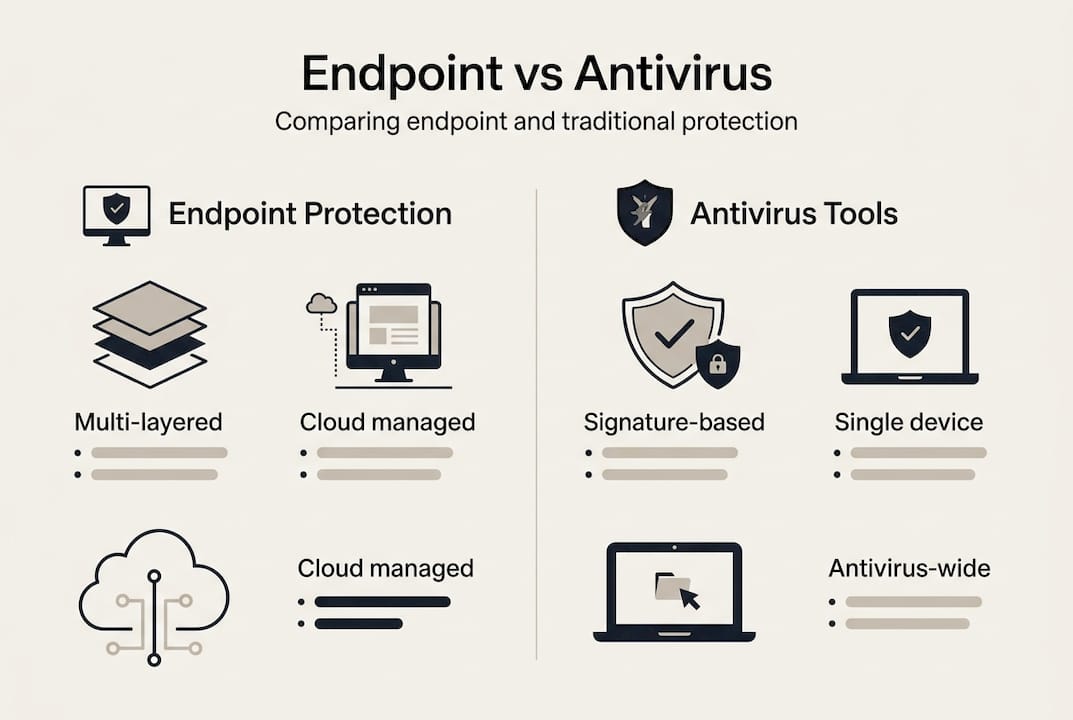 Endpoint vs Antivirus

Comparing endpoint and traditional protection

Endpoint Protection

Multi-layered

Cloud managed

Cloud managed

Antivirus Tools

Signature-based

Single device

Antivirus-wide