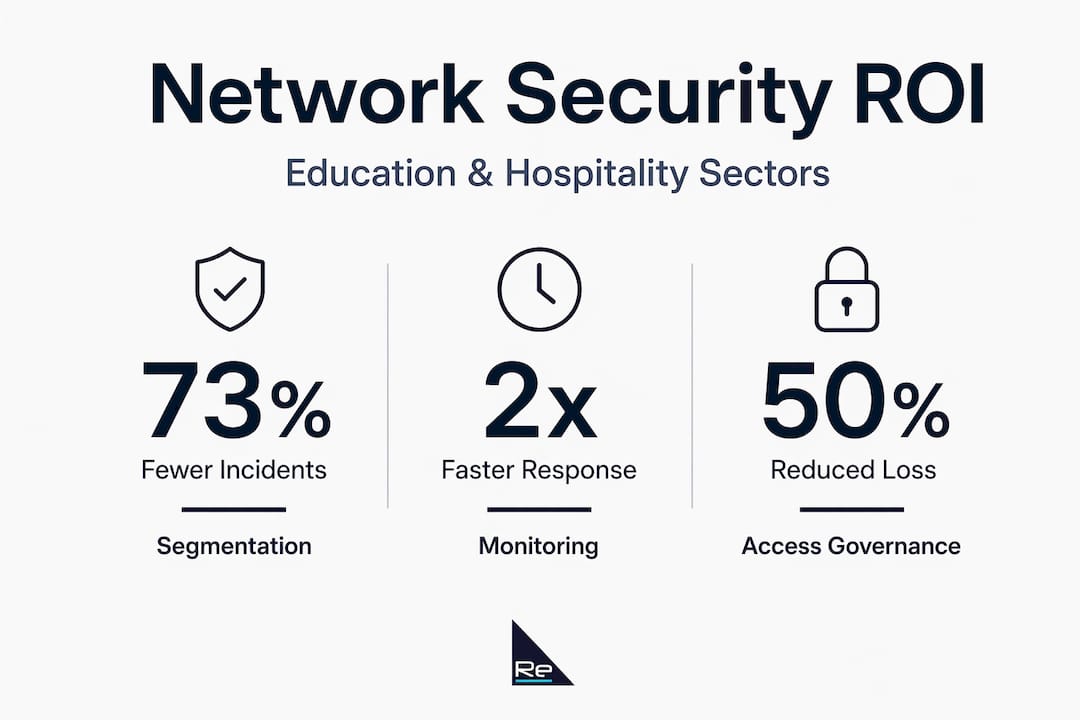 Network Security ROI

Education & Hospitality Sectors

73%
Fewer Incidents
Segmentation

2x
Faster Response
Monitoring

50%
Reduced Loss
Access Governance

Re