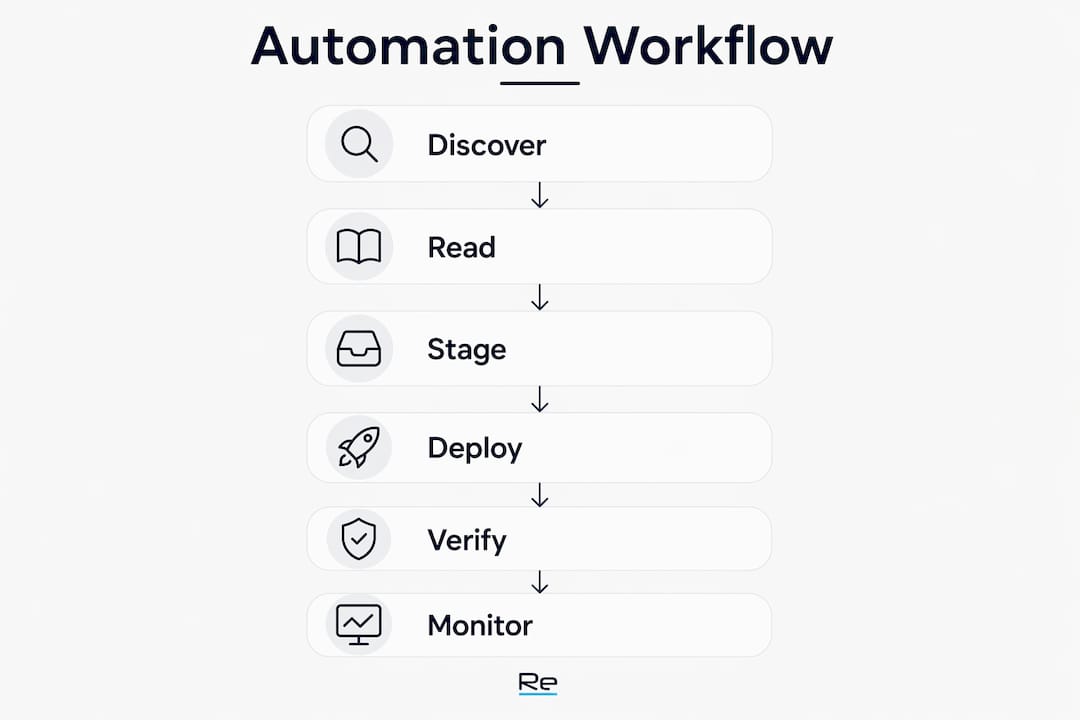 Automation Workflow

Discover

Read

Stage

Deploy

Verify

Monitor

Re