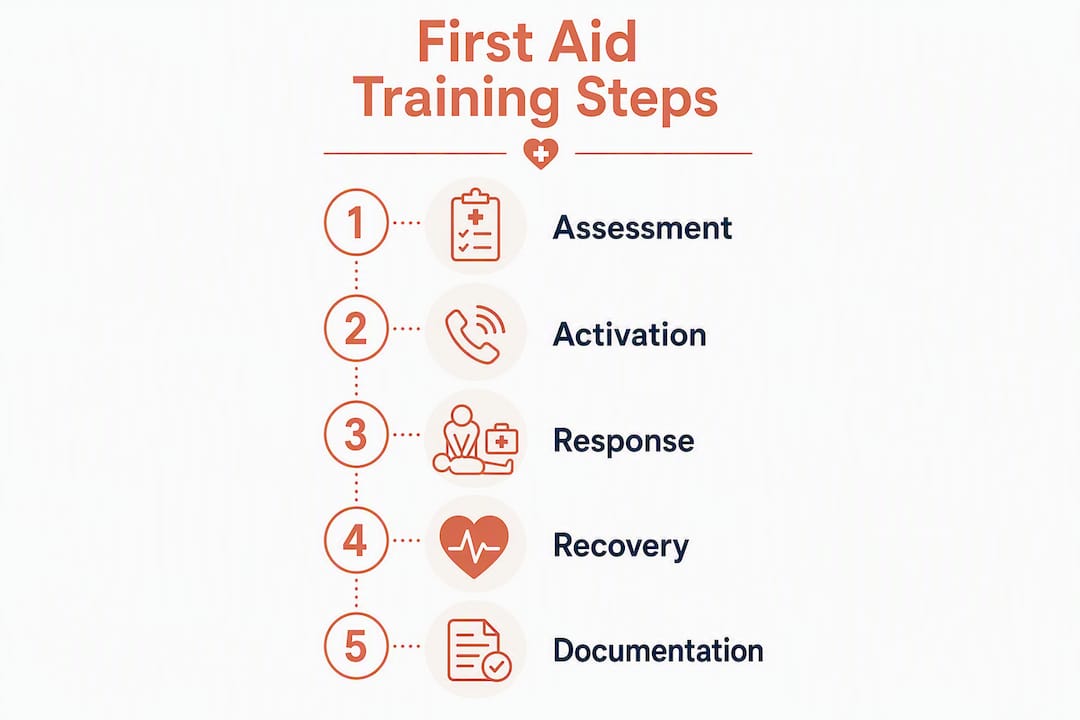 First Aid Training Steps

1 Assessment

2 Activation

3 Response

4 Recovery

5 Documentation