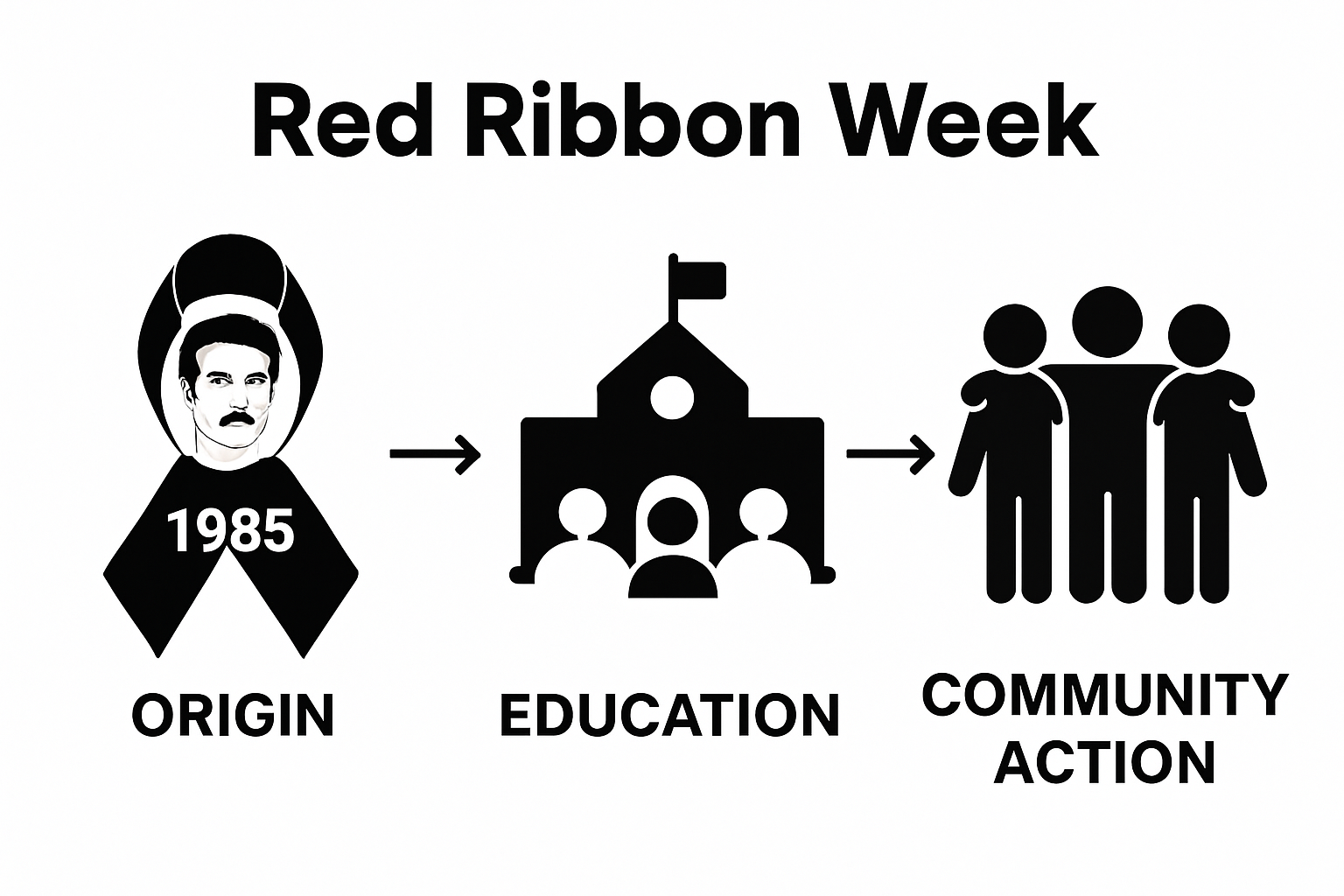 Red Ribbon Week

1985

ORIGIN

EDUCATION

COMMUNITY ACTION