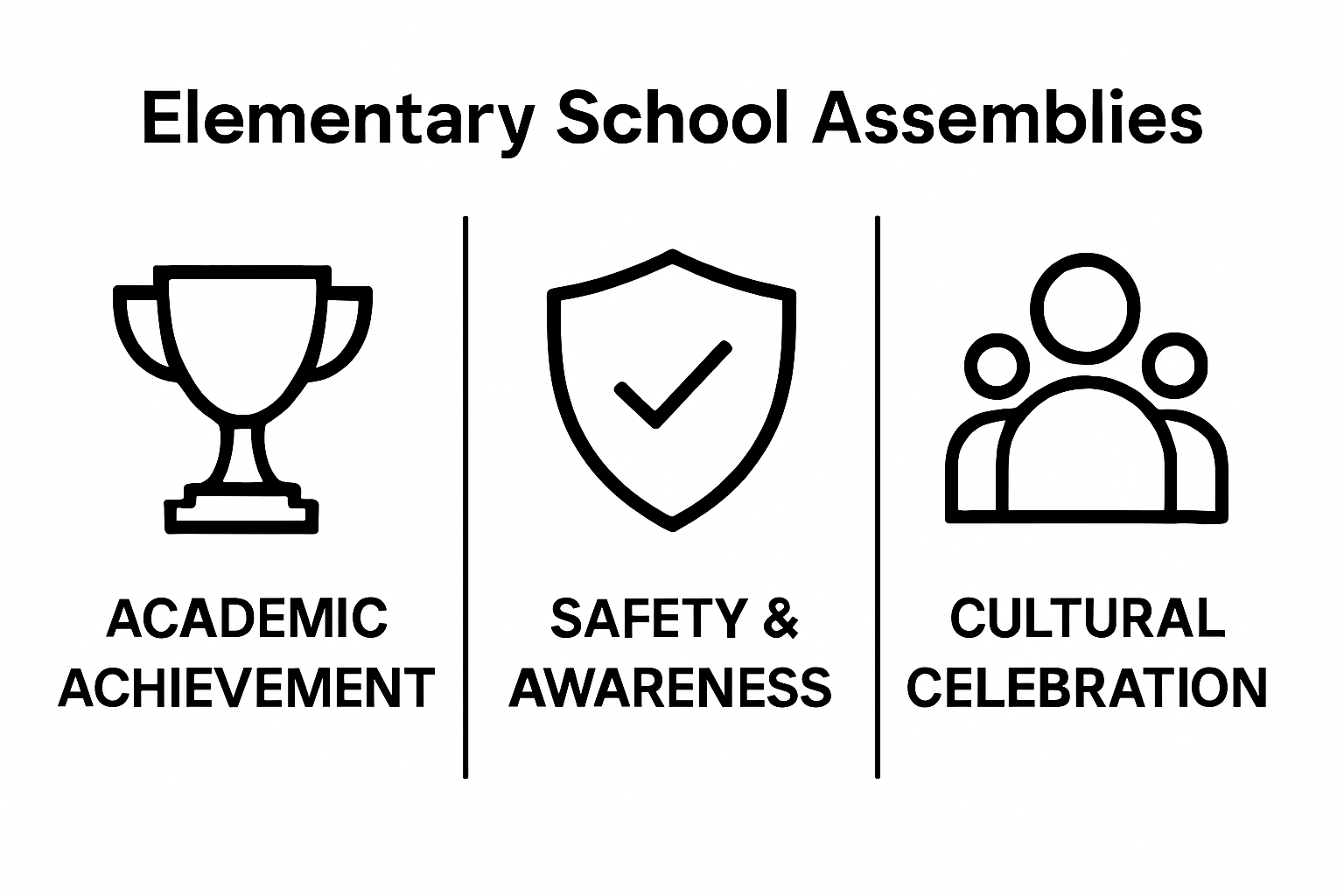 Elementary School Assemblies

ACADEMIC ACHIEVEMENT

SAFETY & AWARENESS

CULTURAL CELEBRATION