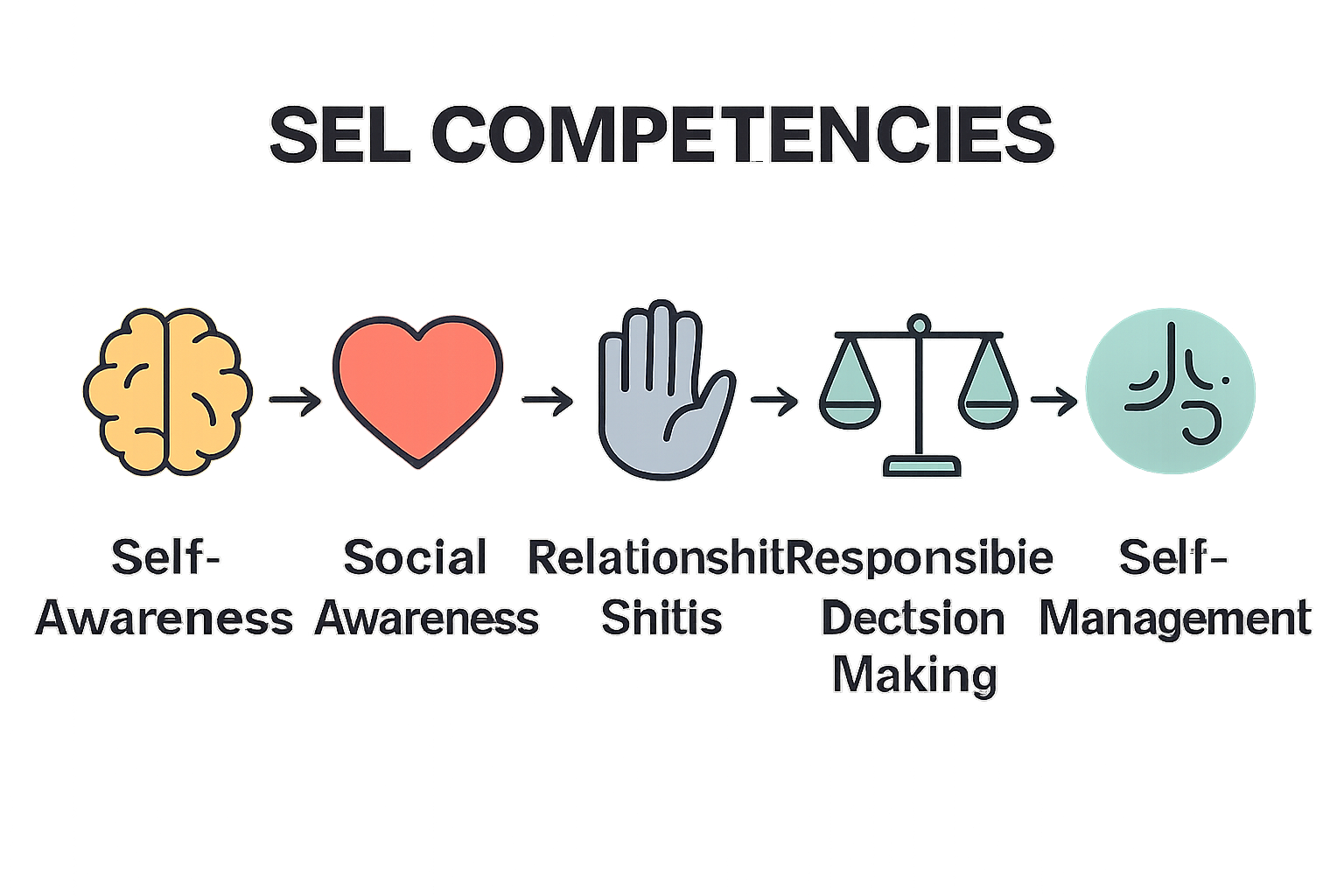 SEL COMPETENCIES

Self-Awareness

Social Awareness

Relationshit Shitis

Responsibie Dectsion Making

Self-Management