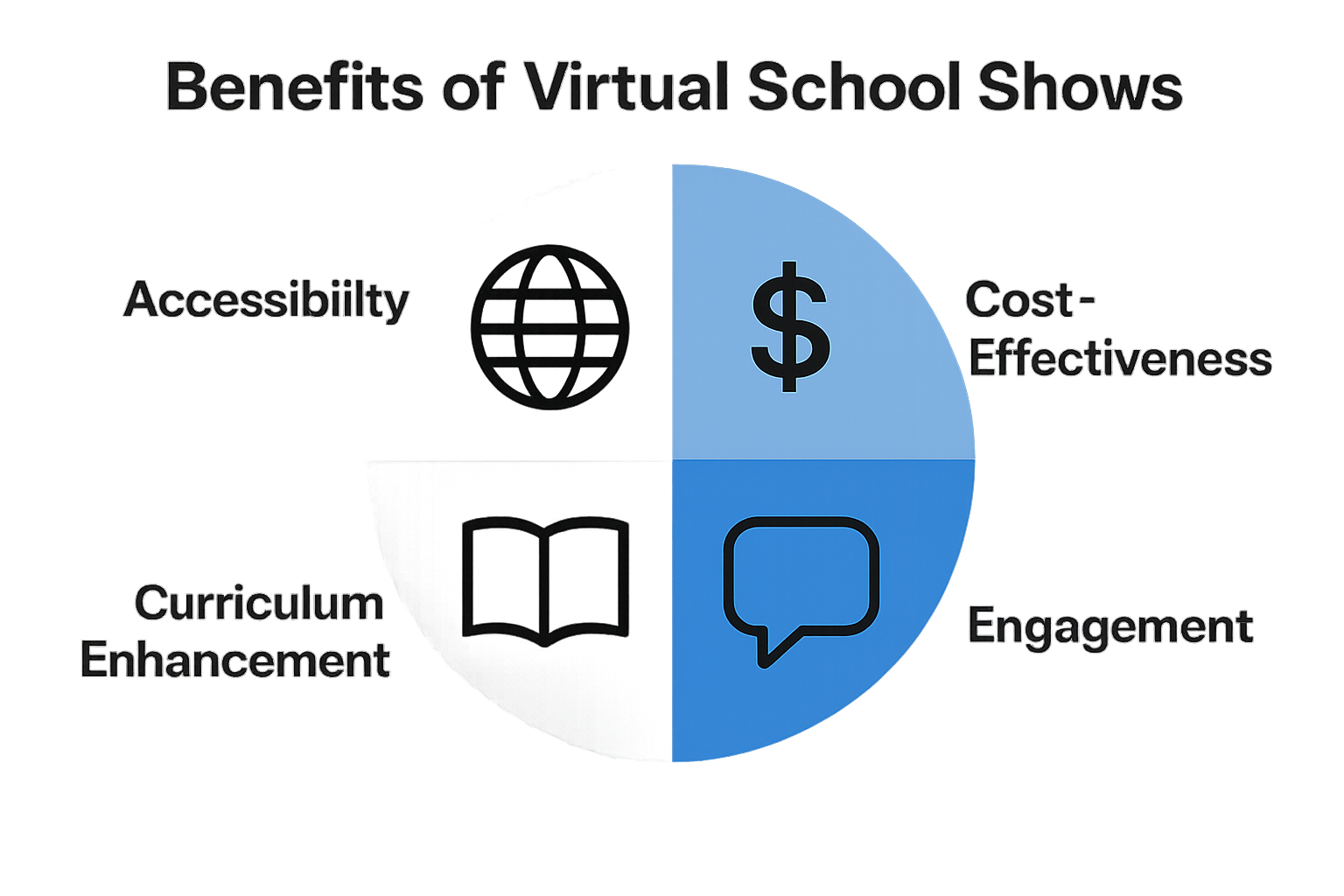 Benefits of Virtual School Shows

Accessibiilty

$

Cost-Effectiveness

Curriculum Enhancement

Engagement