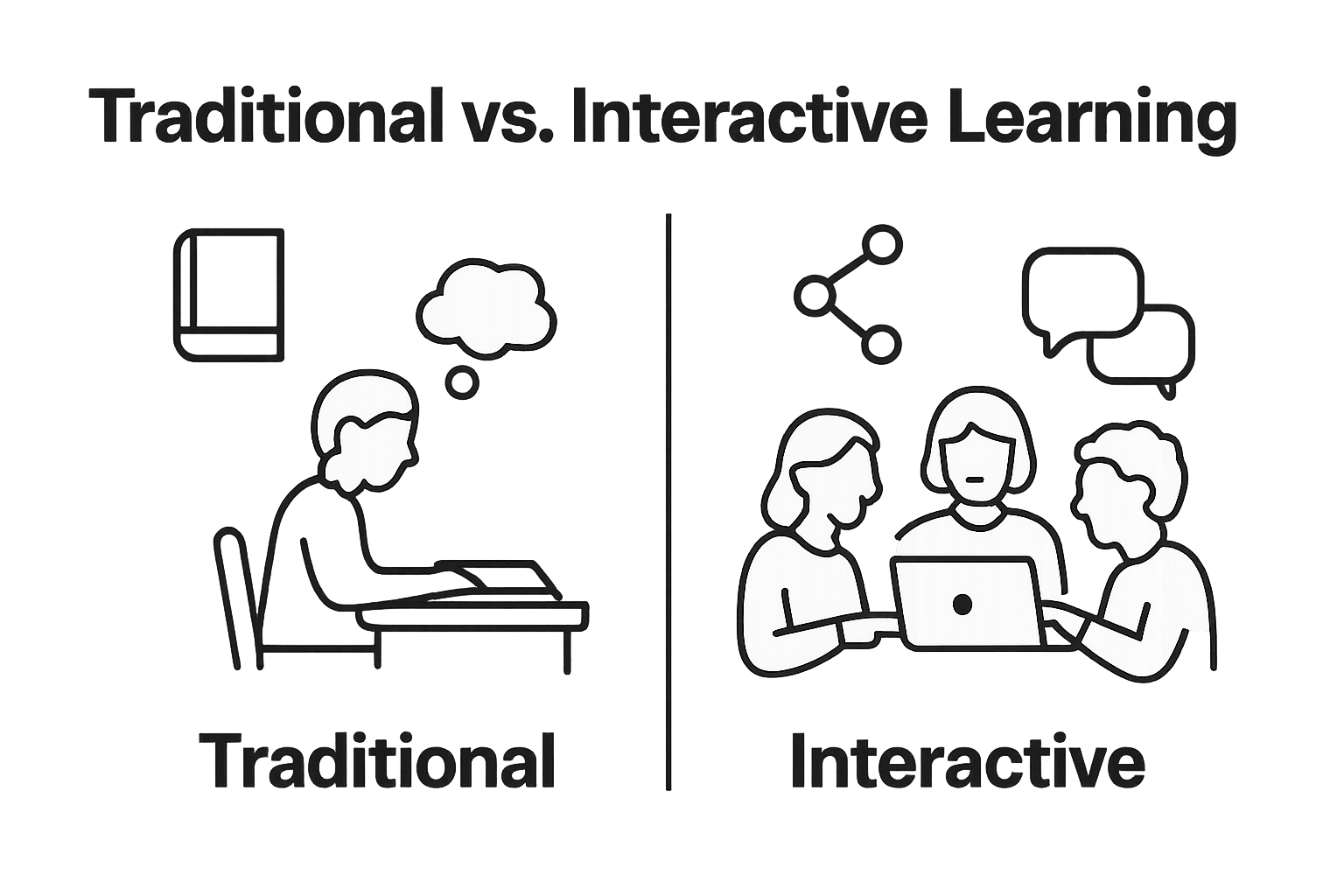 Traditional vs. Interactive Learning

Traditional

Interactive