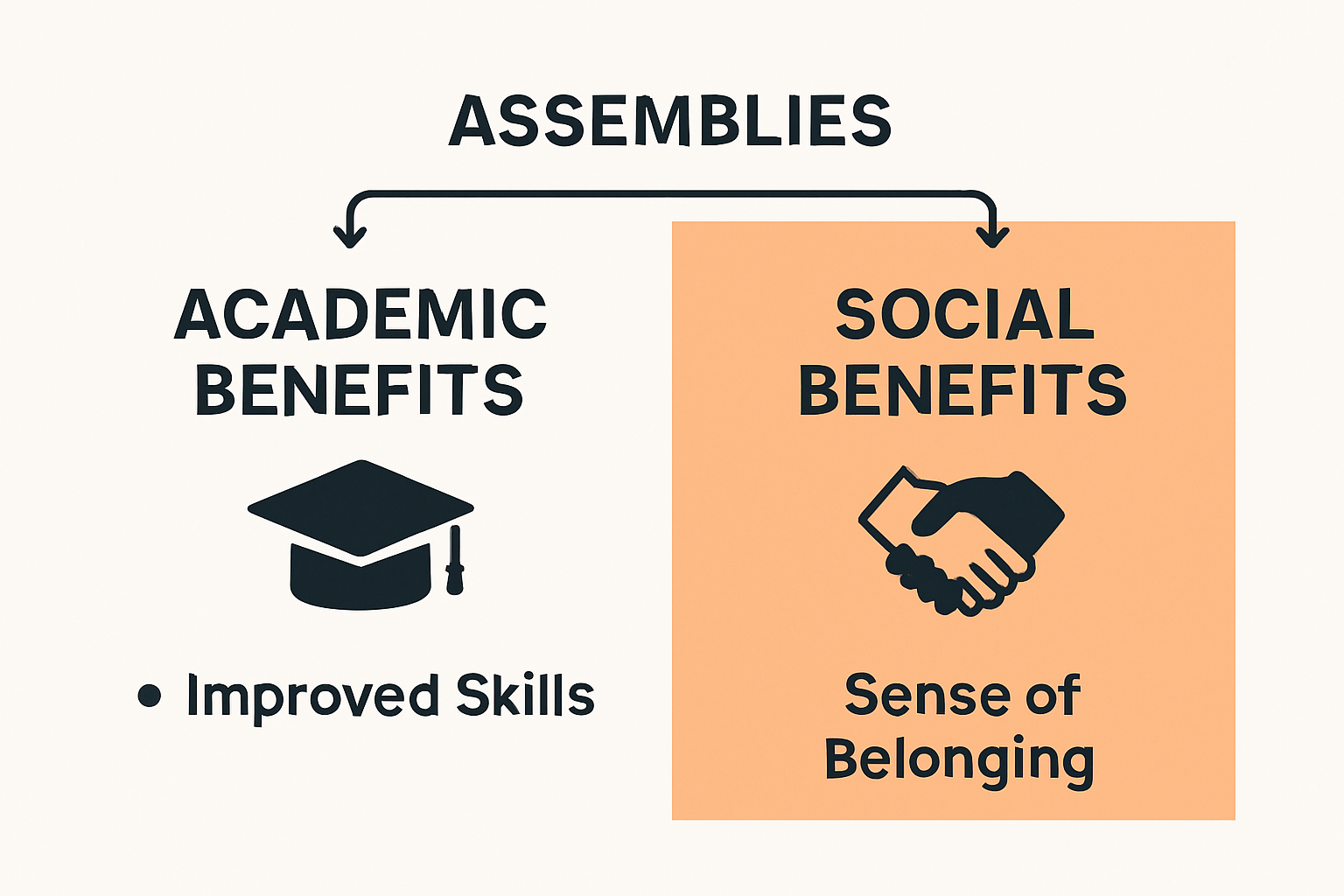 ASSEMBLIES

ACADEMIC BENEFITS

• Improved Skills

SOCIAL BENEFITS

Sense of Belonging