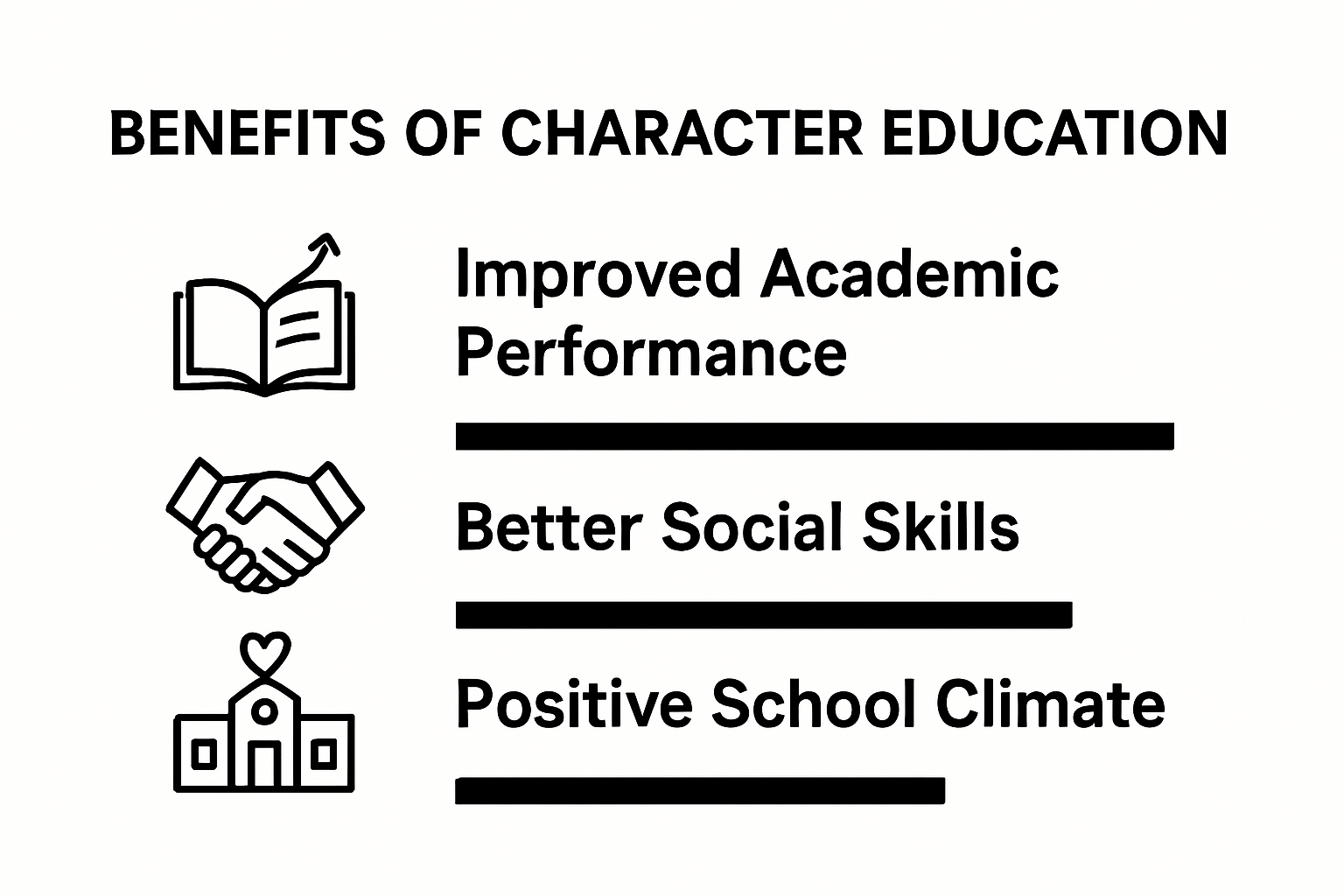 BENEFITS OF CHARACTER EDUCATION

Improved Academic Performance

Better Social Skills

Positive School Climate