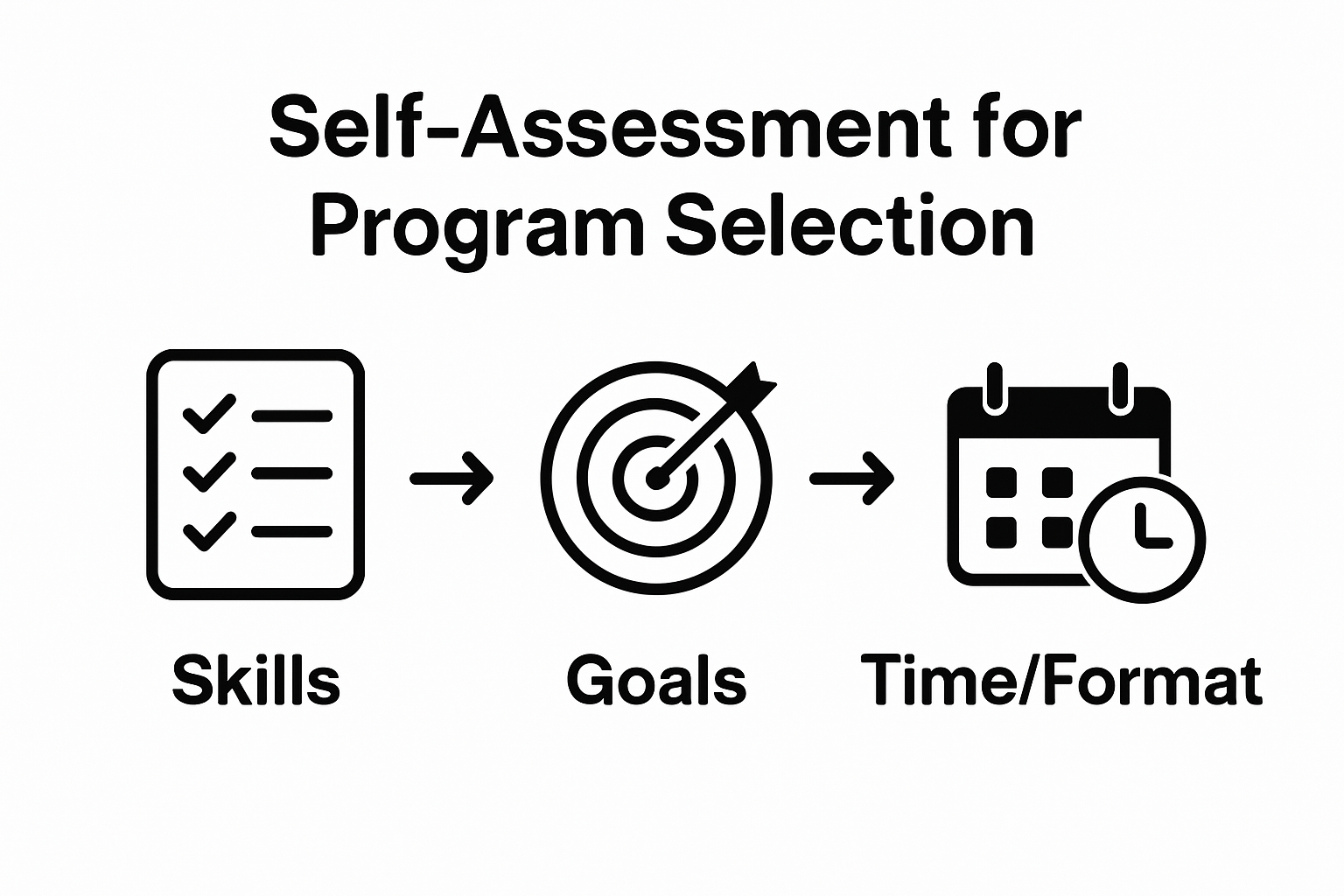 Self-Assessment for Program Selection

Skills

Goals

Time/Format