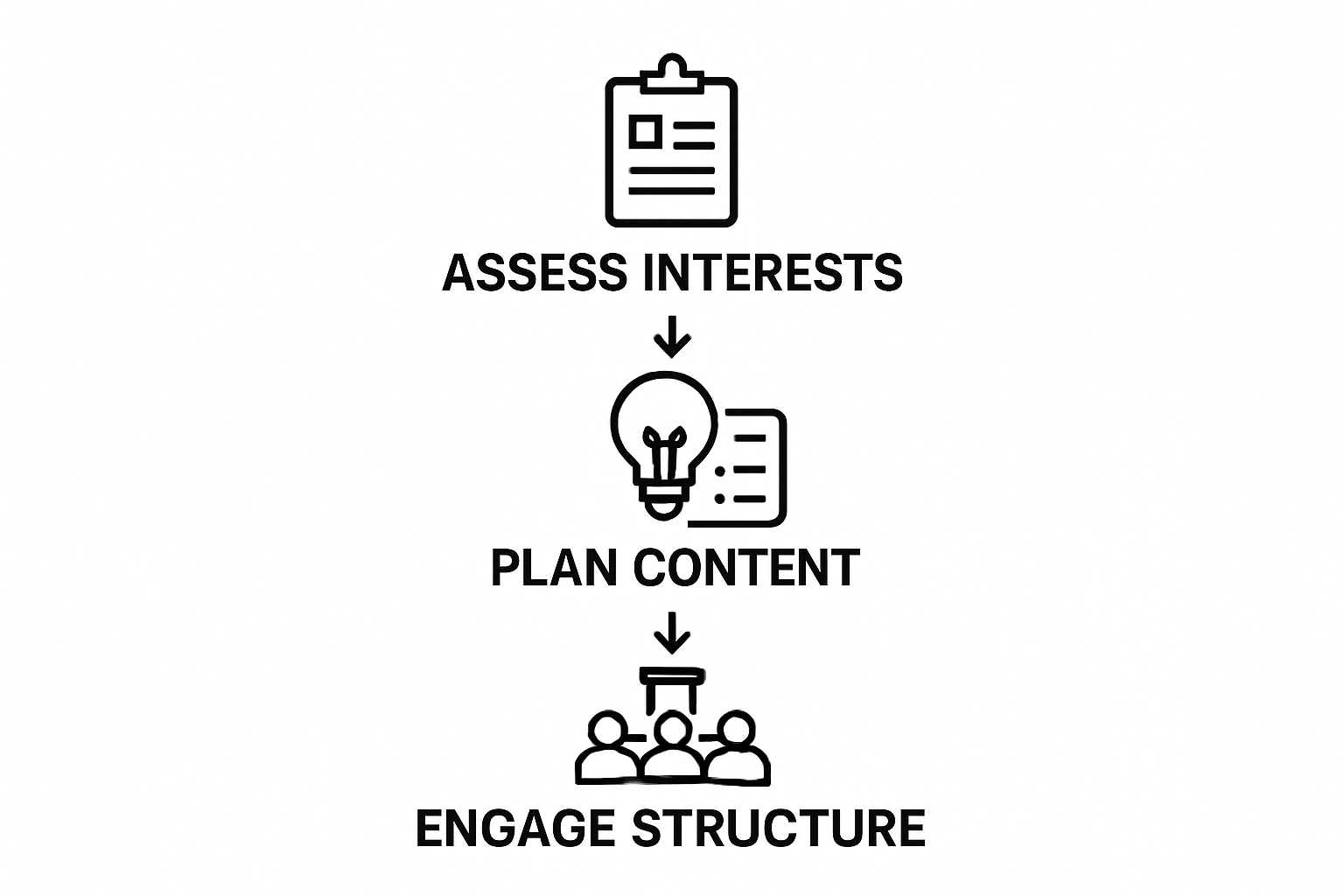 ASSESS INTERESTS

PLAN CONTENT

ENGAGE STRUCTURE