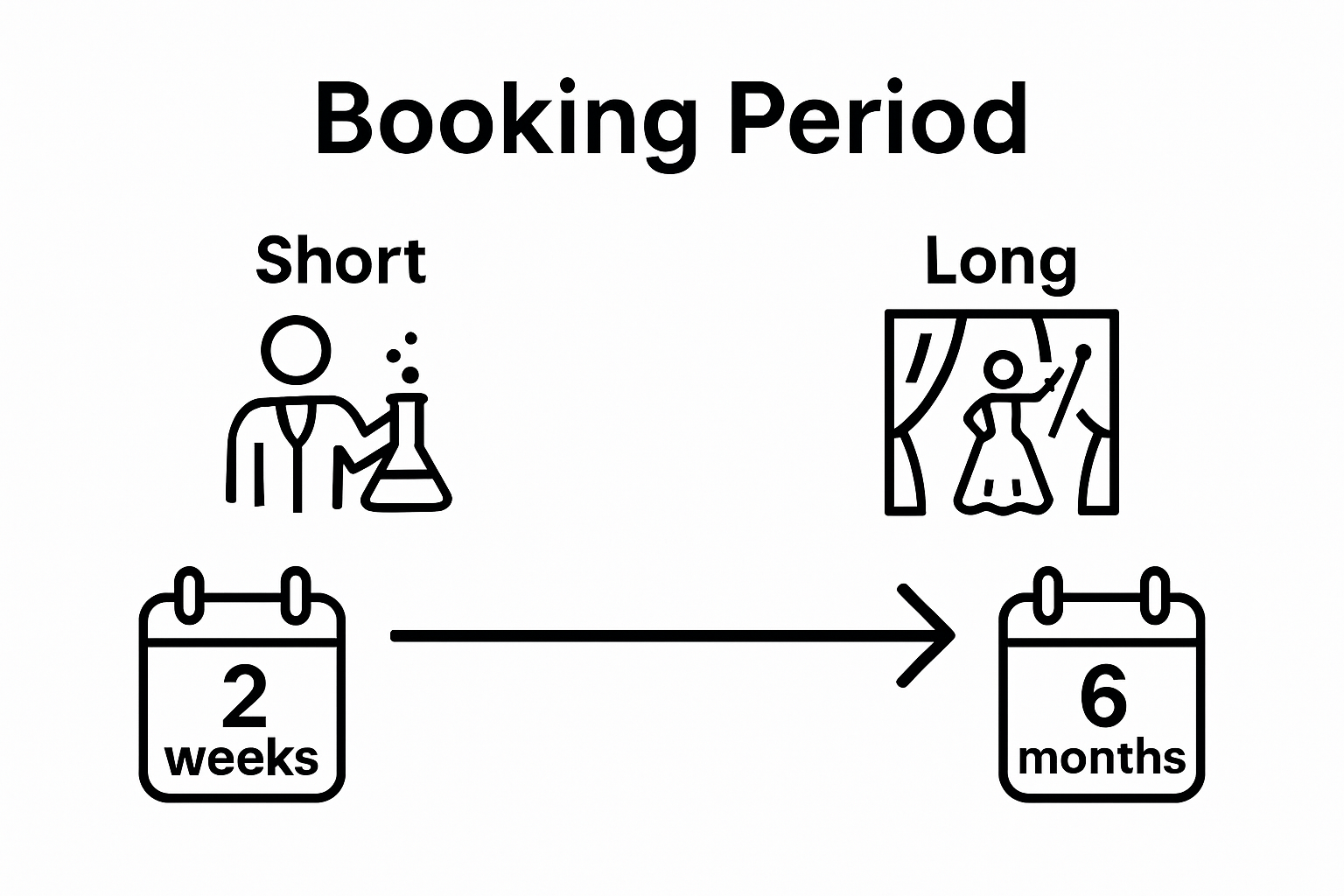 Booking Period

Short

Long

2
weeks

6
months