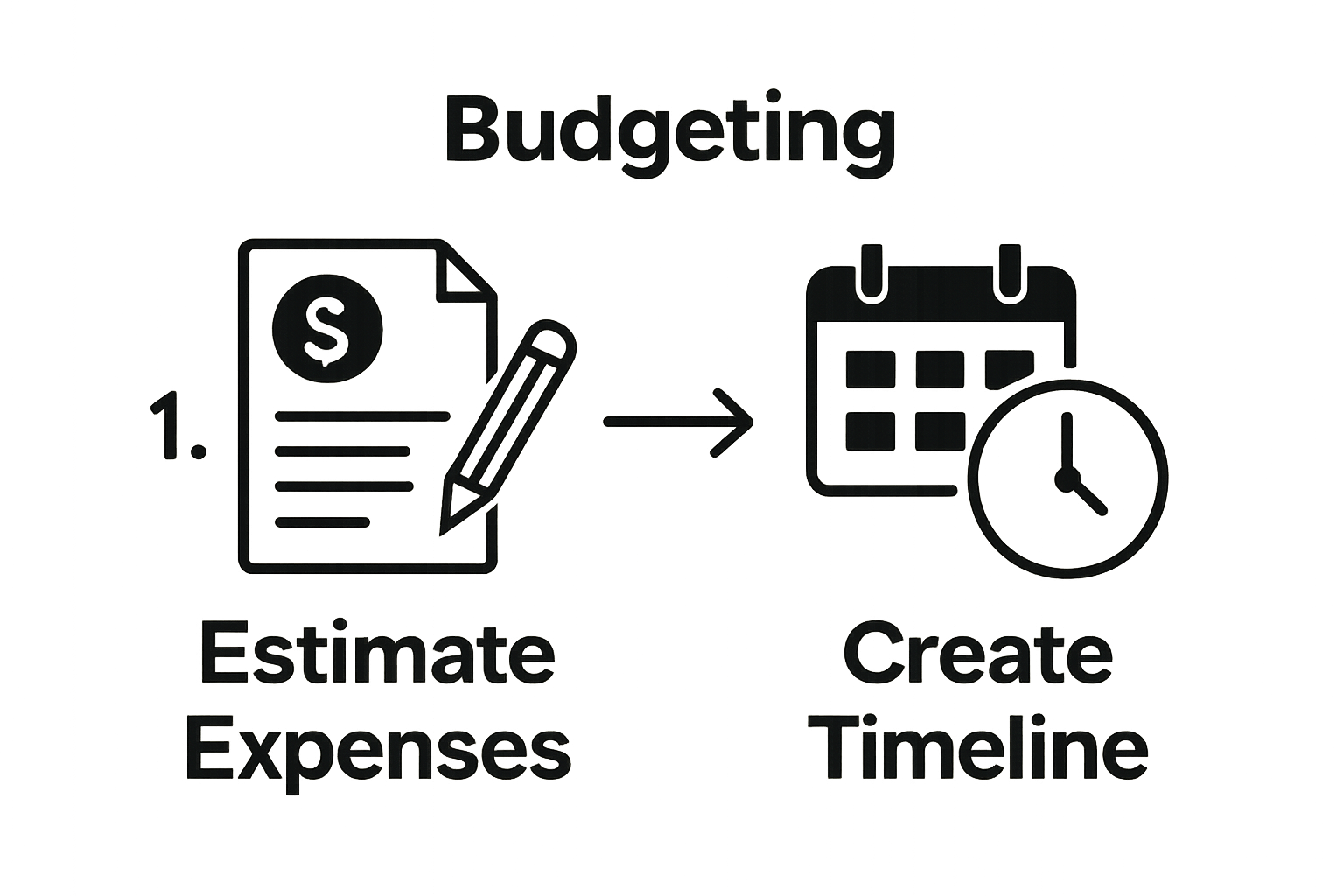 Budgeting

1.

$

Estimate Expenses

Create Timeline