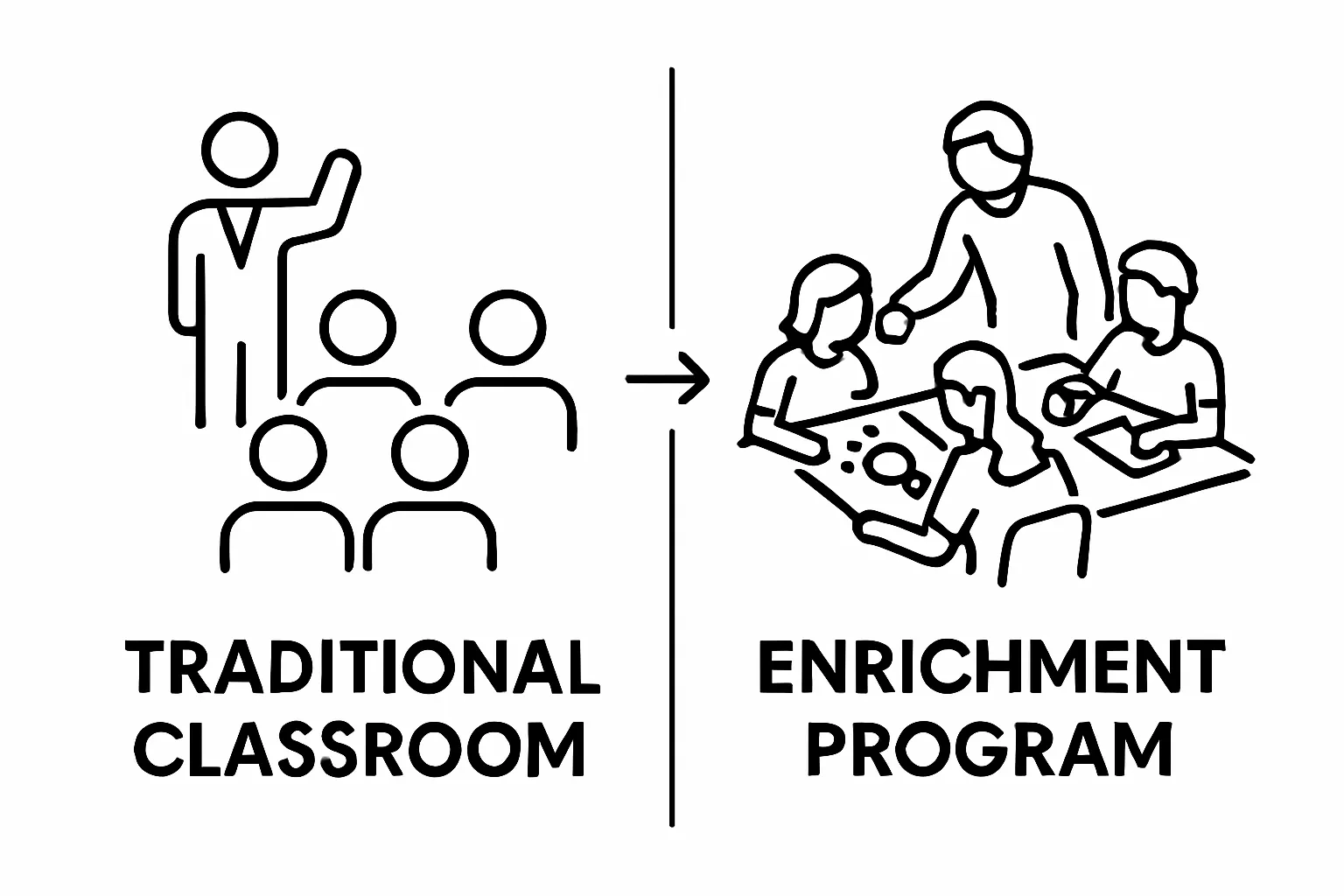 TRADITIONAL CLASSROOM

ENRICHMENT PROGRAM