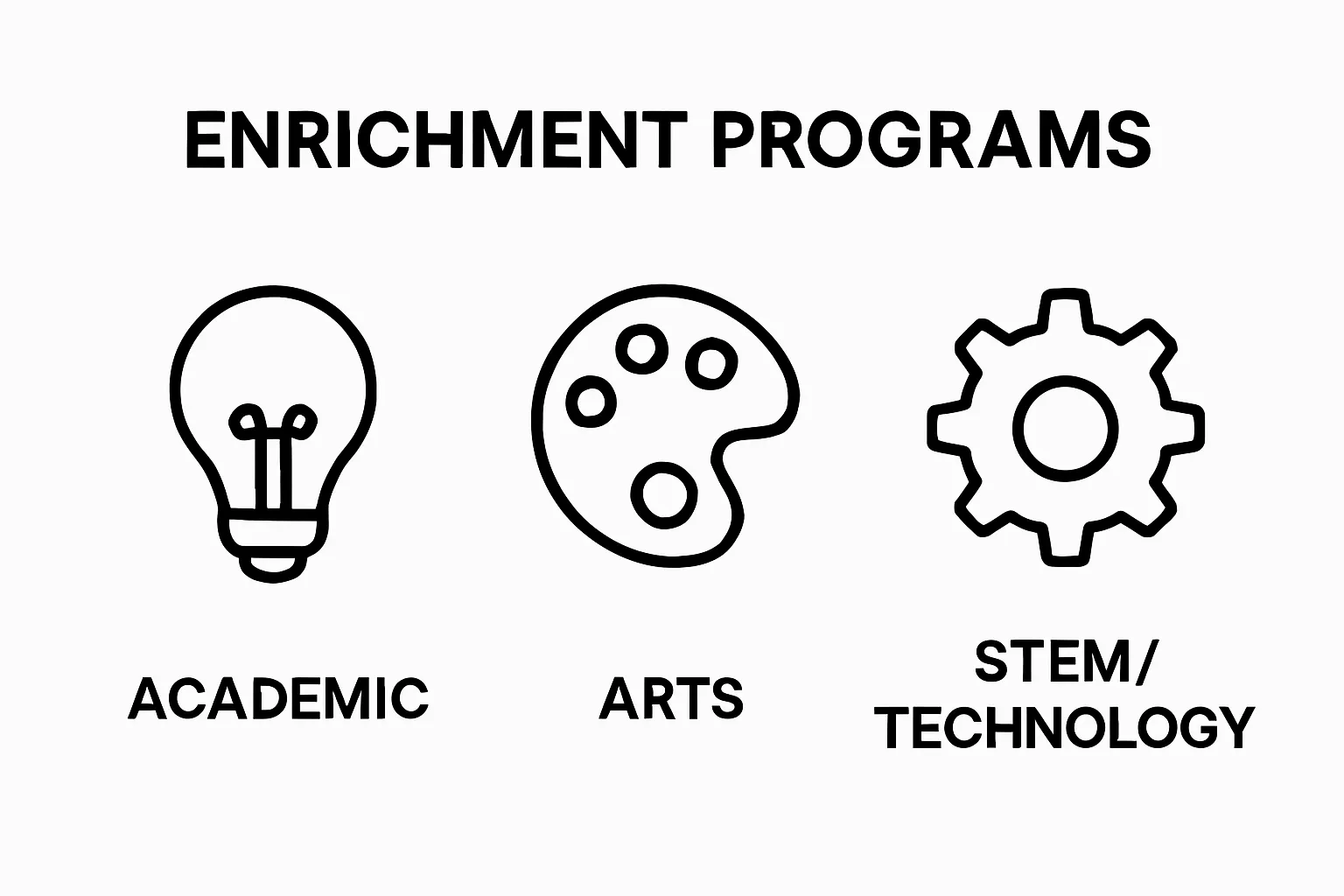 ENRICHMENT PROGRAMS

ACADEMIC

ARTS

STEM/
TECHNOLOGY