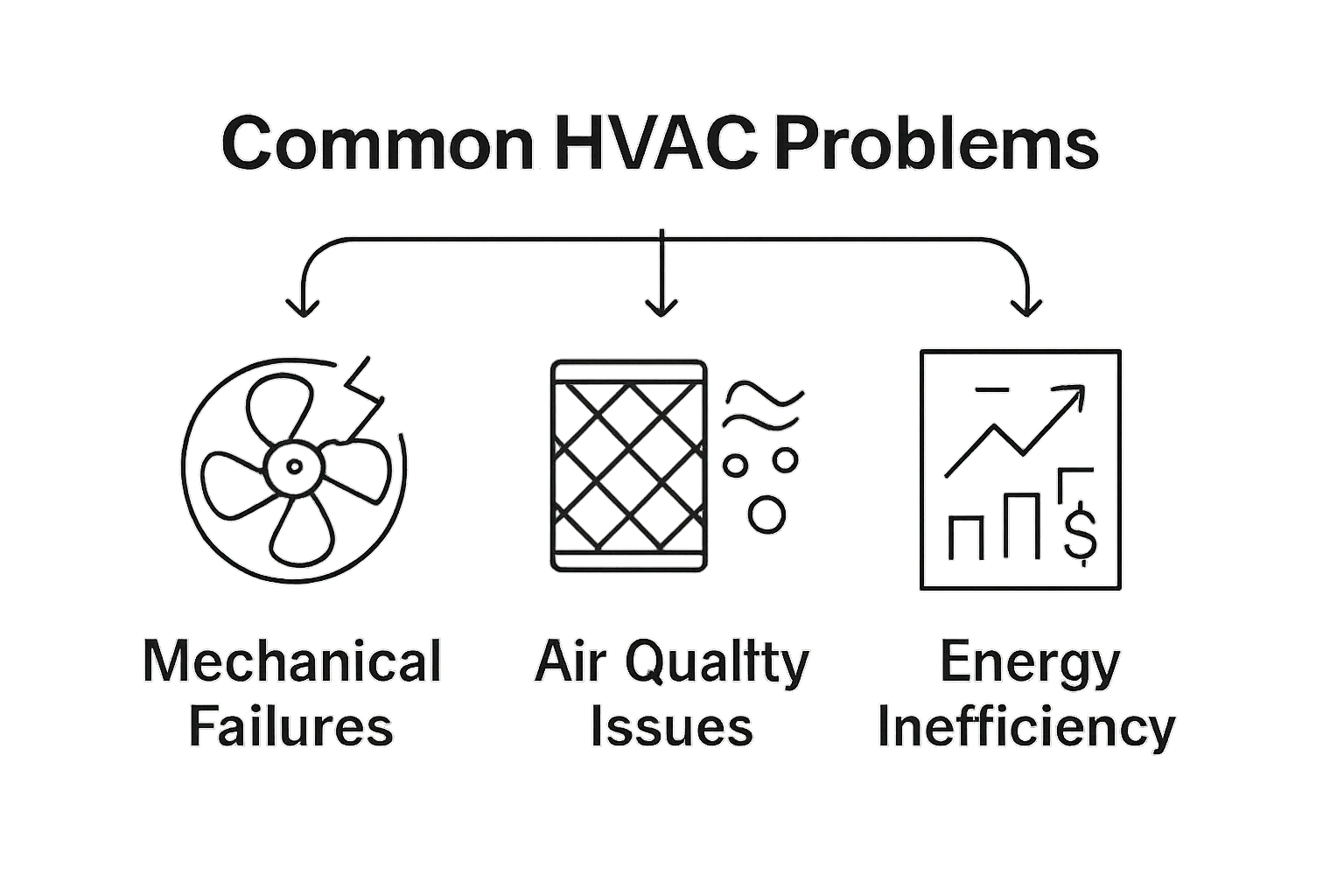 Common HVAC Problems

Mechanical Failures

Air Qualty Issues

Energy Inefficiency

$