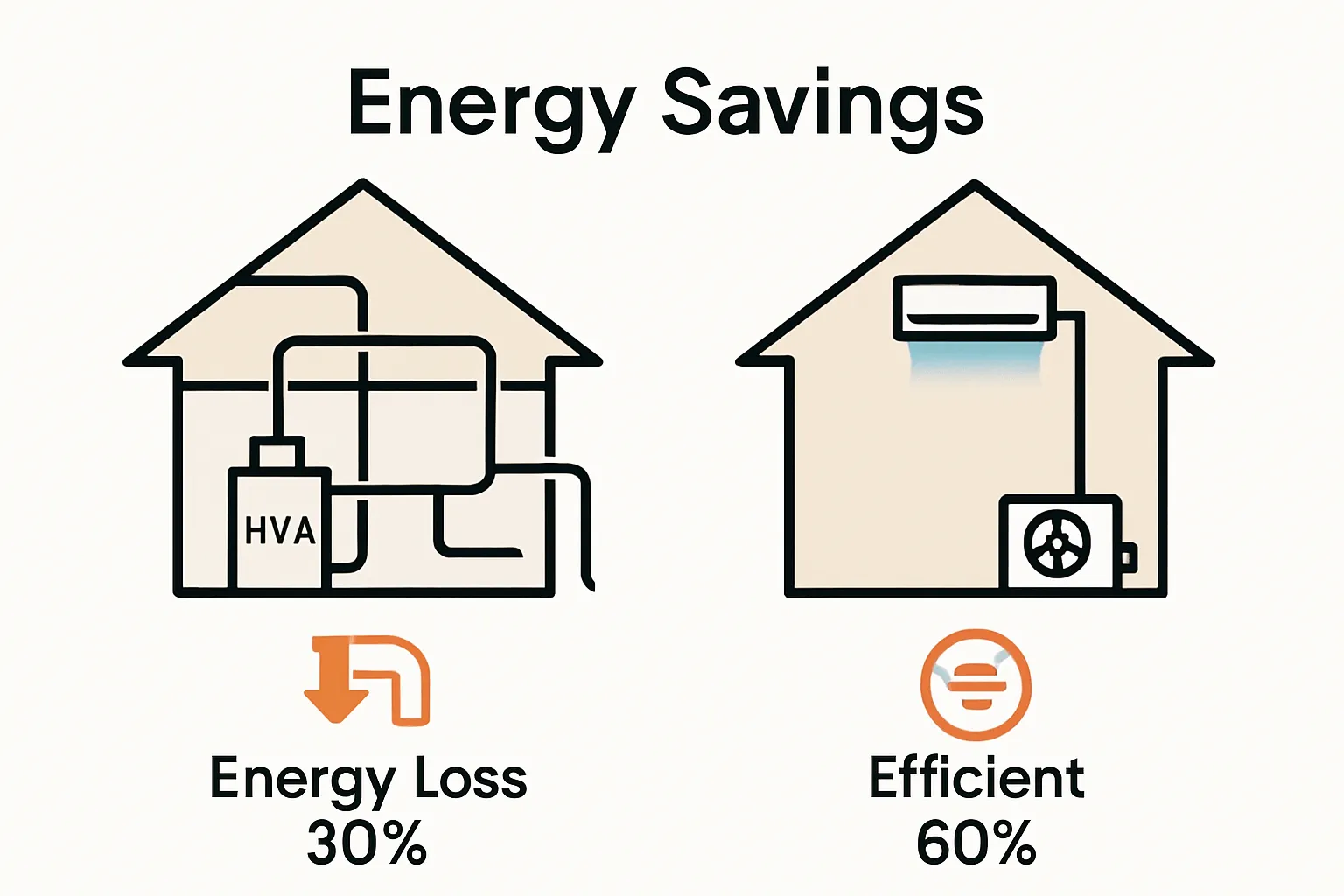 Energy Savings

HVA

Energy Loss
30%

Efficient
60%