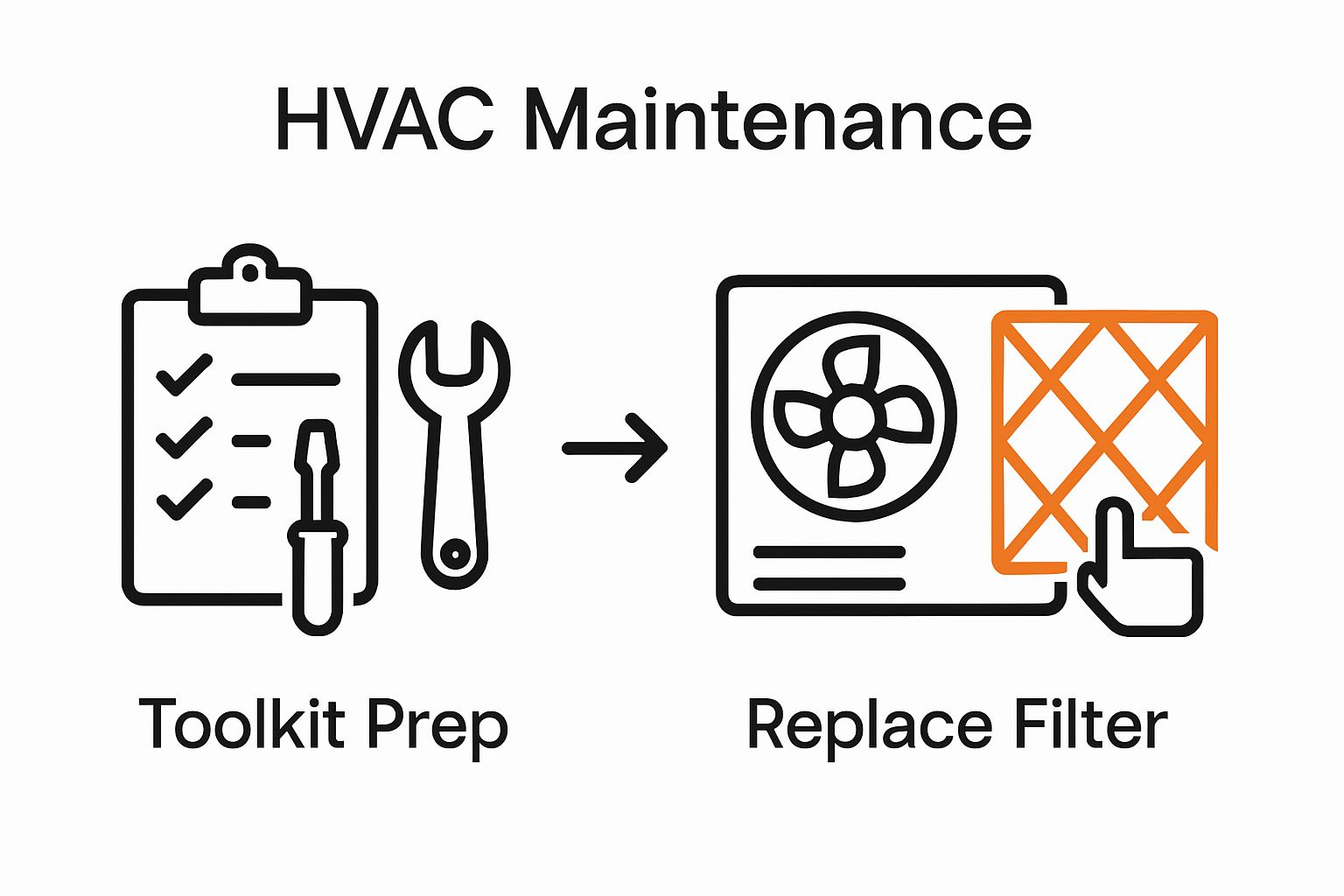 HVAC Maintenance

Toolkit Prep

Replace Filter