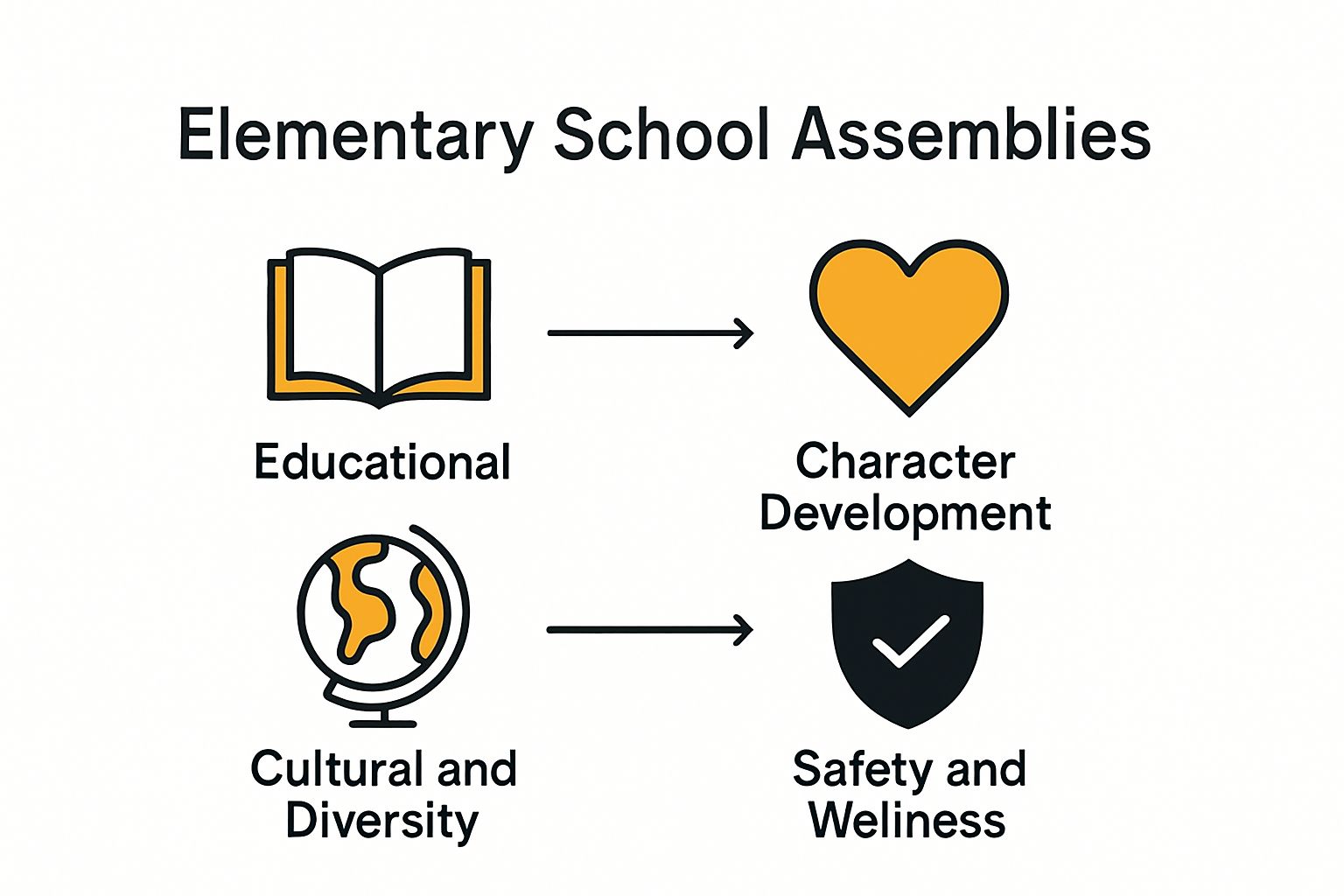 Elementary School Assemblies

Educational

Character Development

Cultural and Diversity

Safety and Weliness