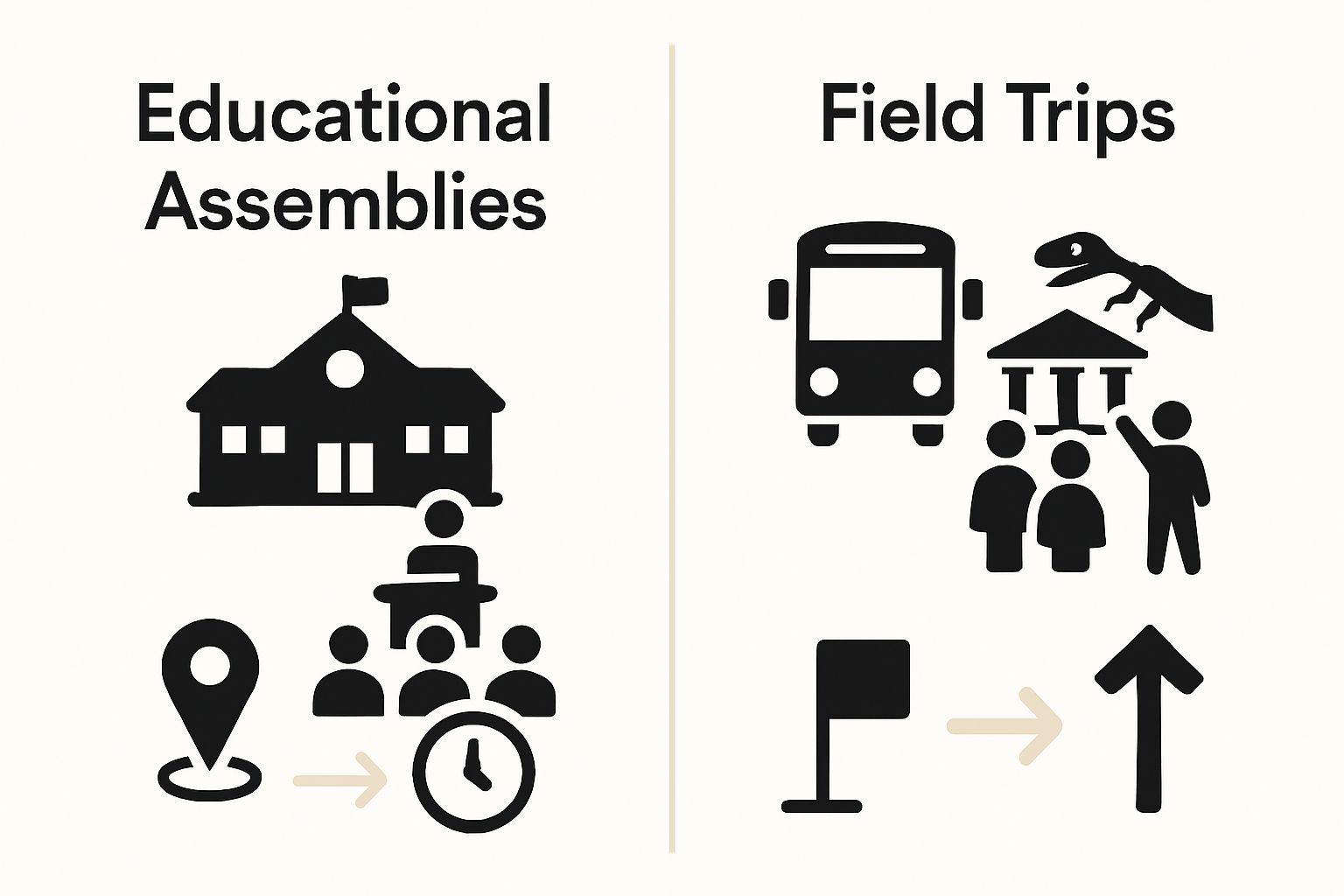 Educational Assemblies

Field Trips