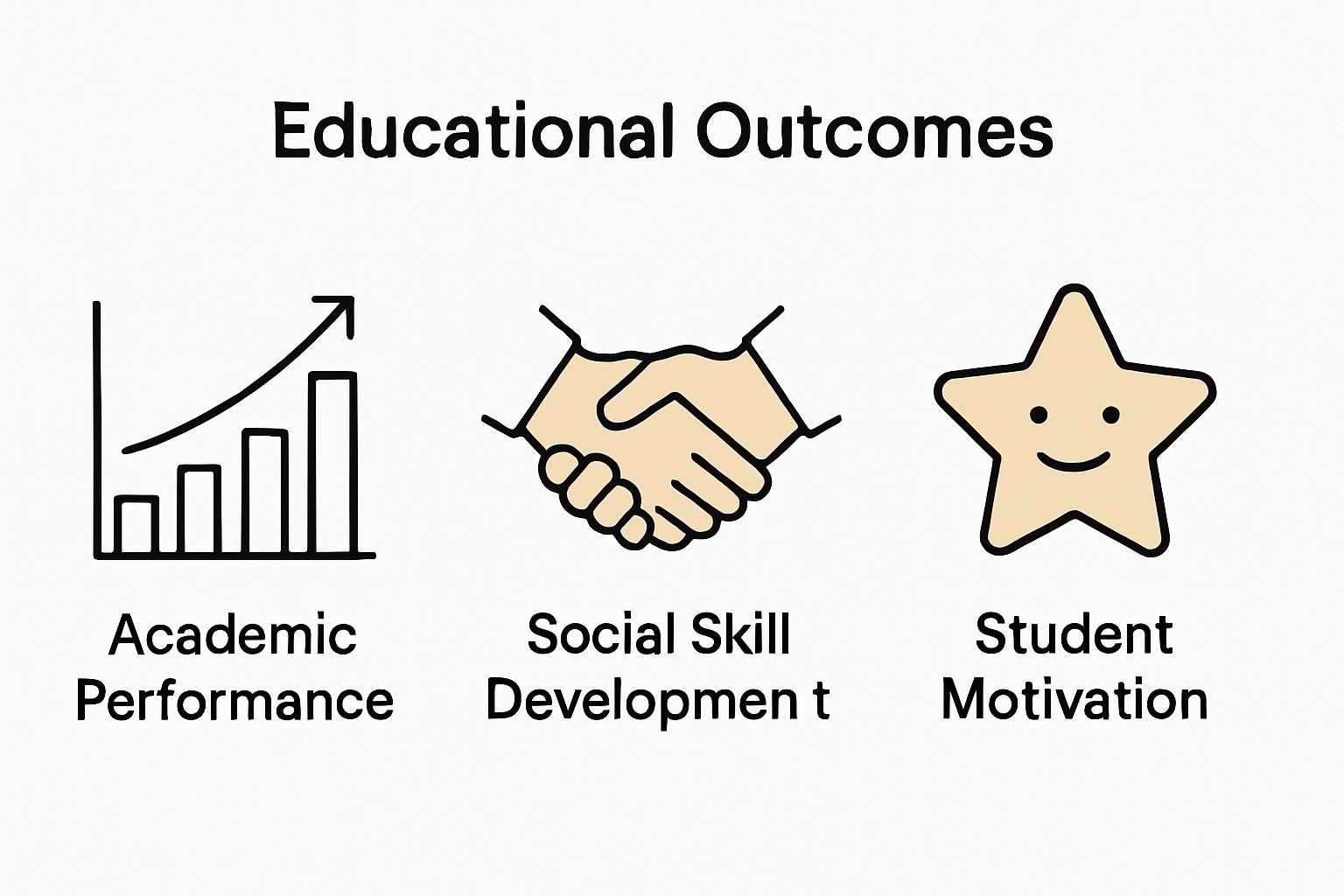 Educational Outcomes

Academic Performance

Social Skill Developmen t

Student Motivation