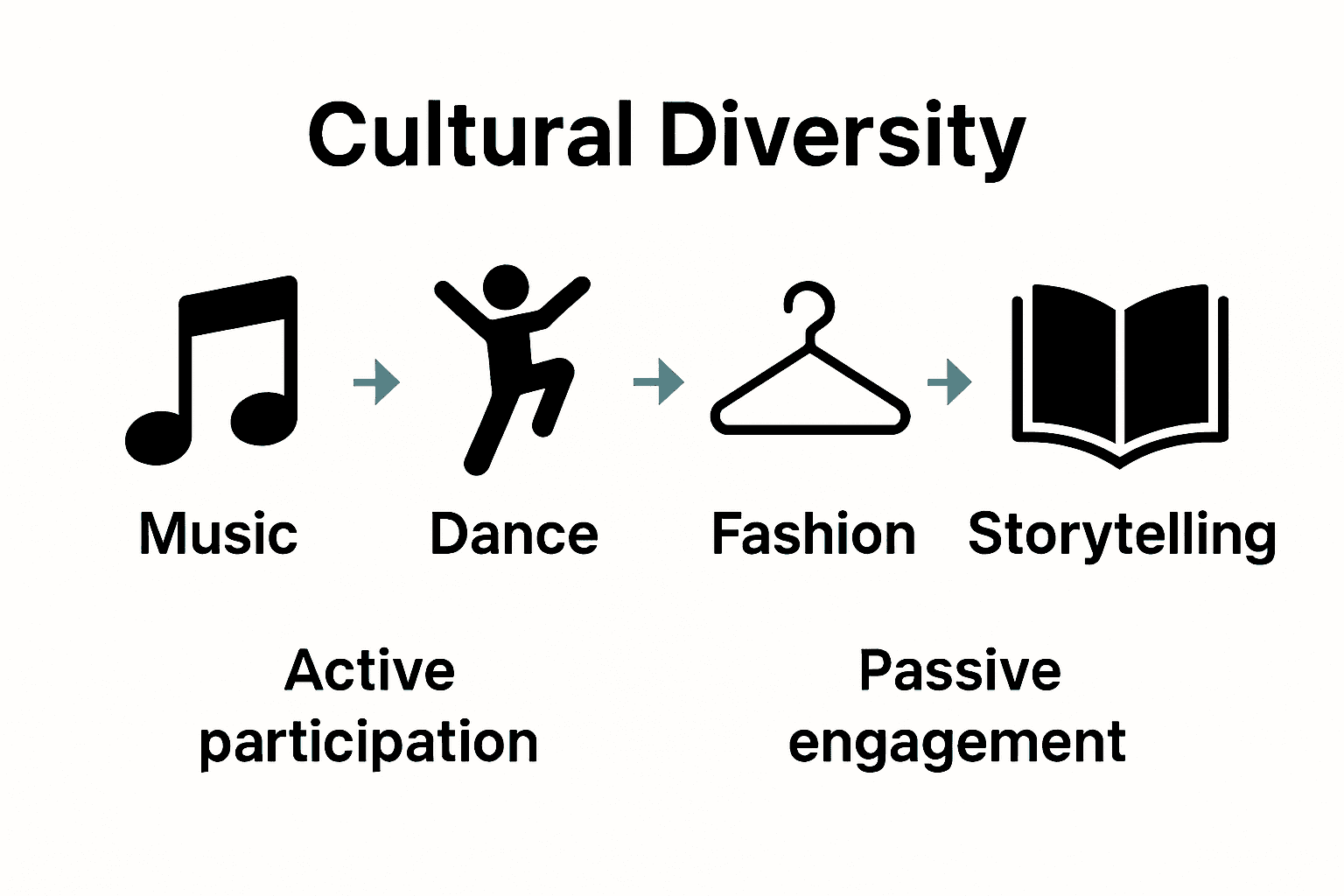 Cultural Diversity

Music Dance Fashion Storytelling

Active participation

Passive engagement