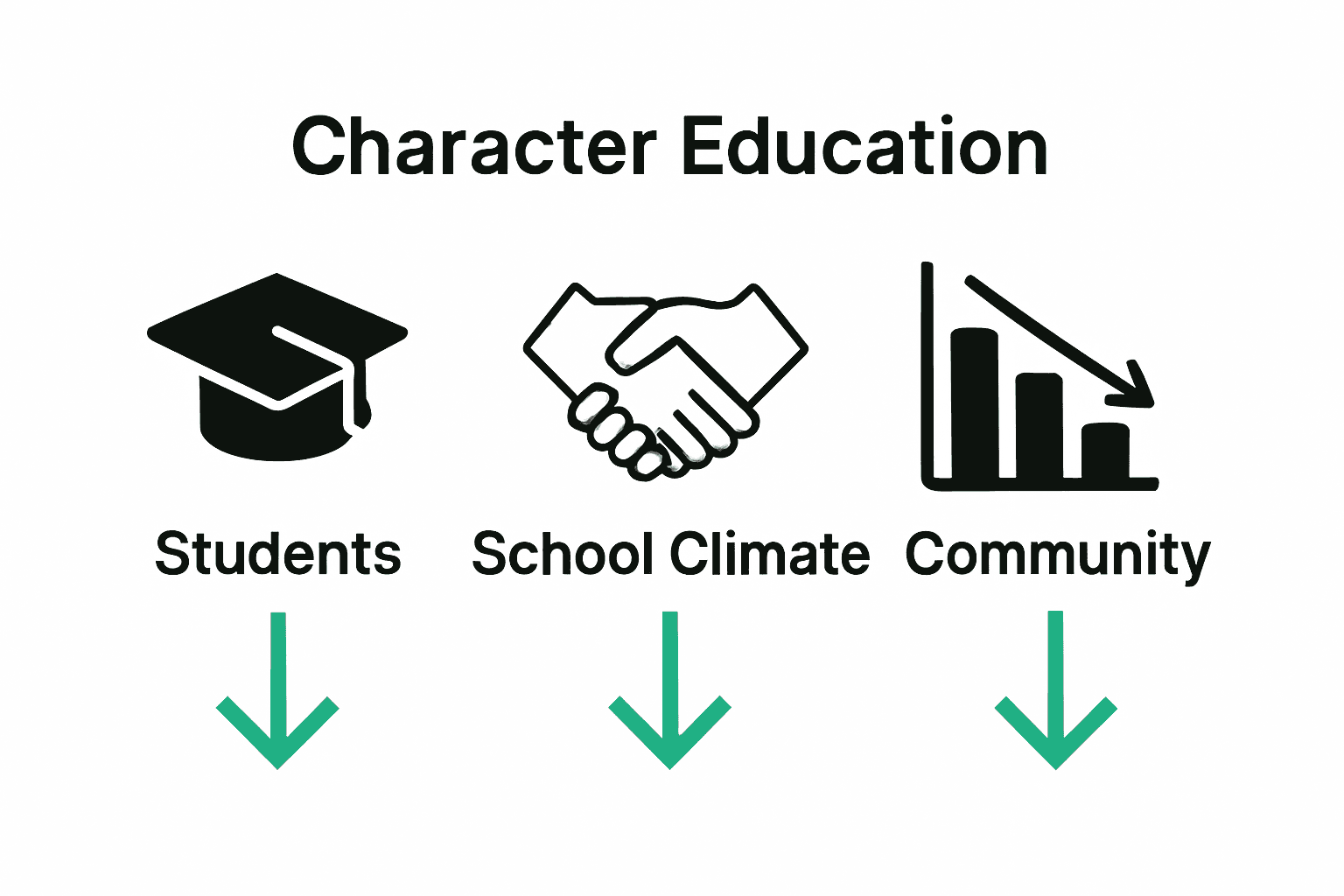 Character Education

Students

School Climate

Community