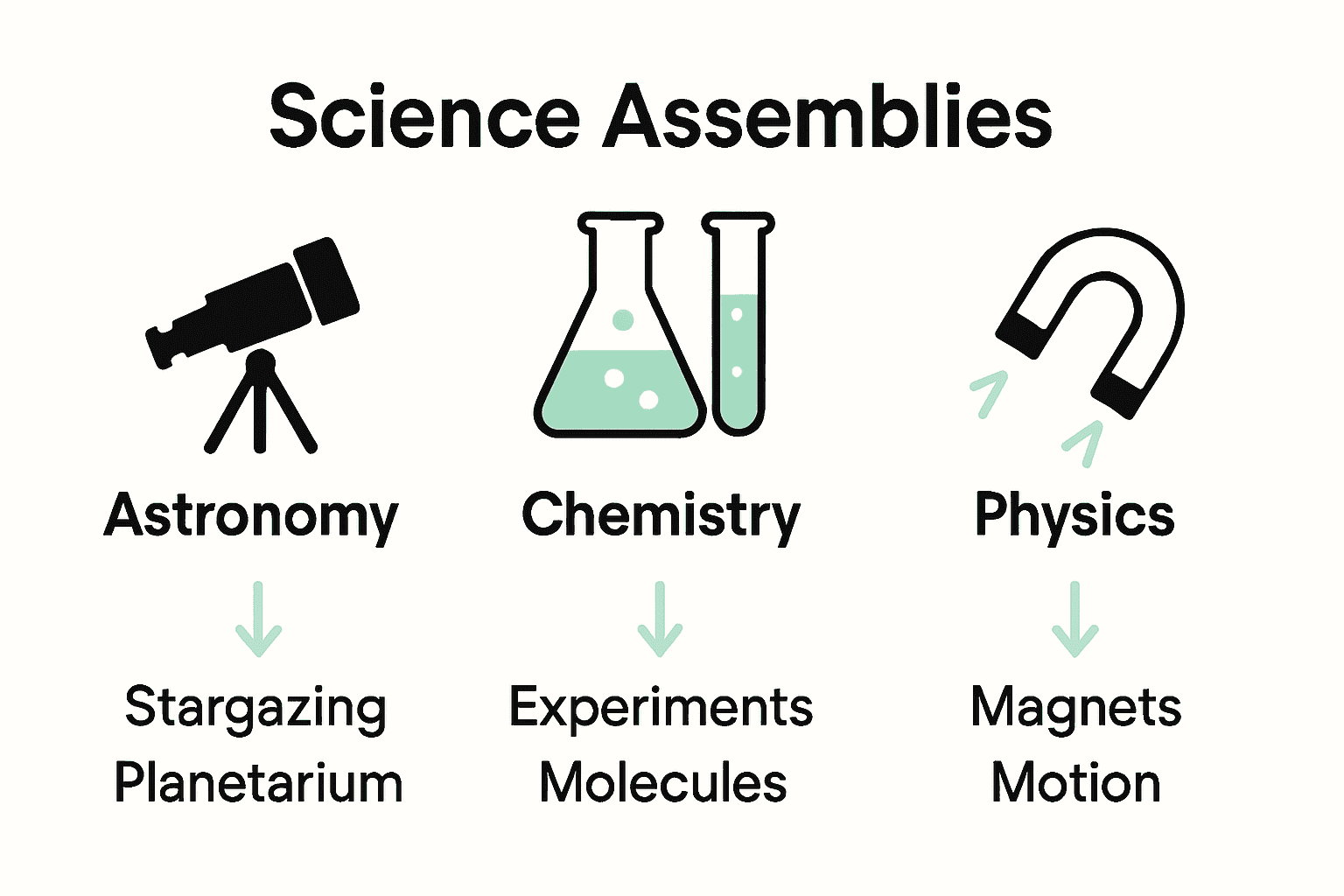 Science Assemblies

Astronomy

Stargazing
Planetarium

Chemistry

Experiments
Molecules

Physics

Magnets
Motion