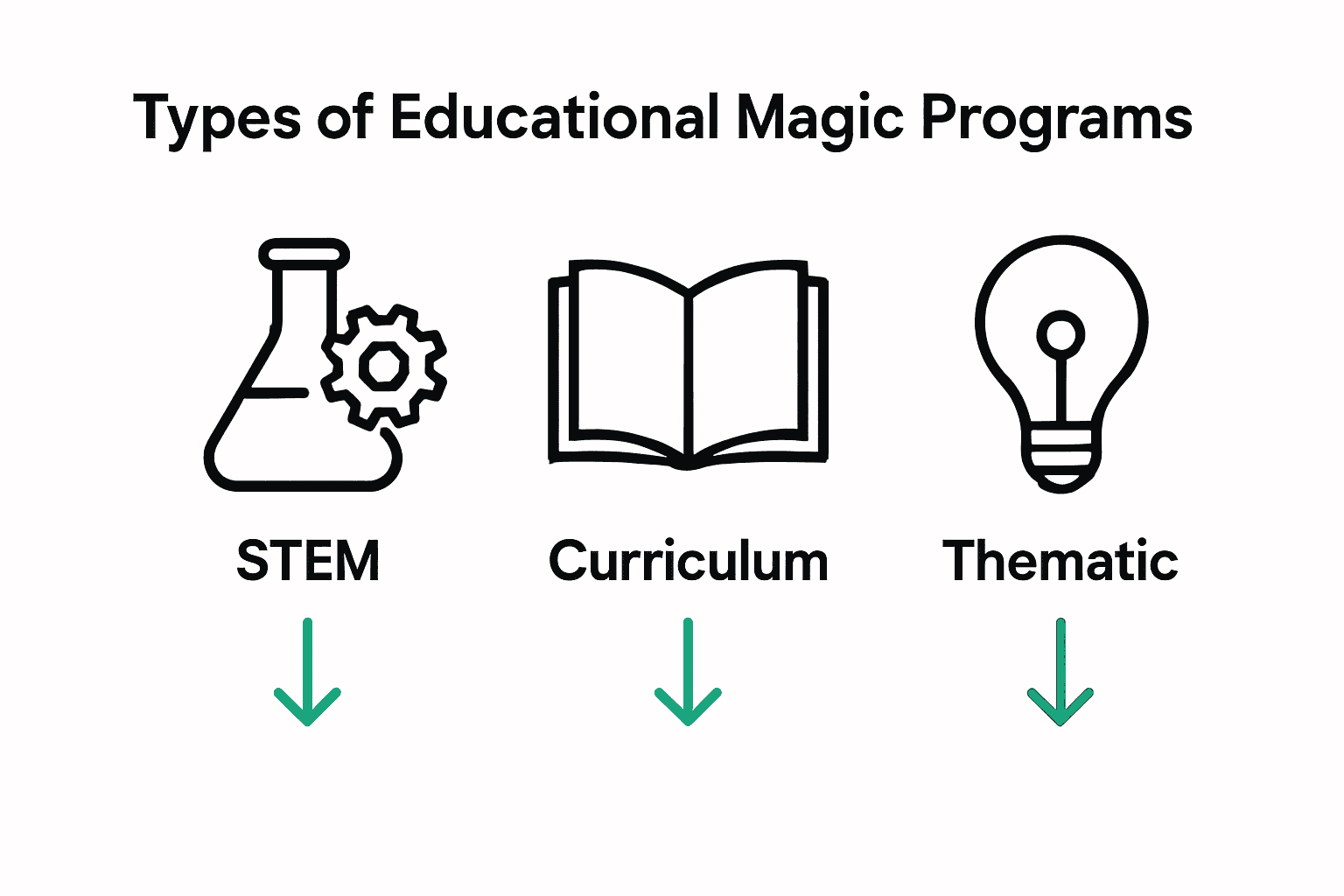 Types of Educational Magic Programs

STEM

Curriculum

Thematic