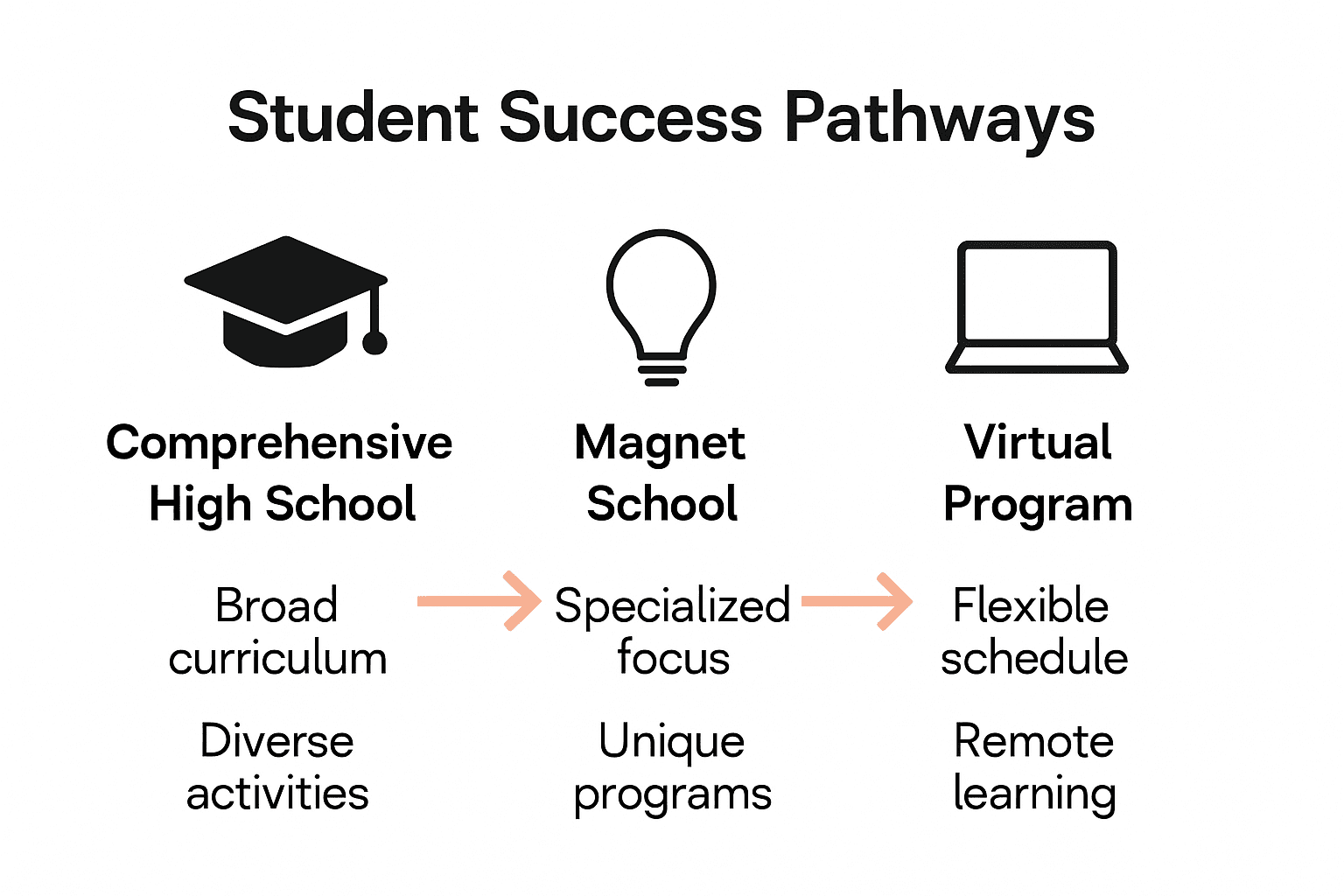 Student Success Pathways

Comprehensive High School

Broad curriculum

Diverse activities

Magnet School

Specialized focus

Unique programs

Virtual Program

Flexible schedule

Remote learning