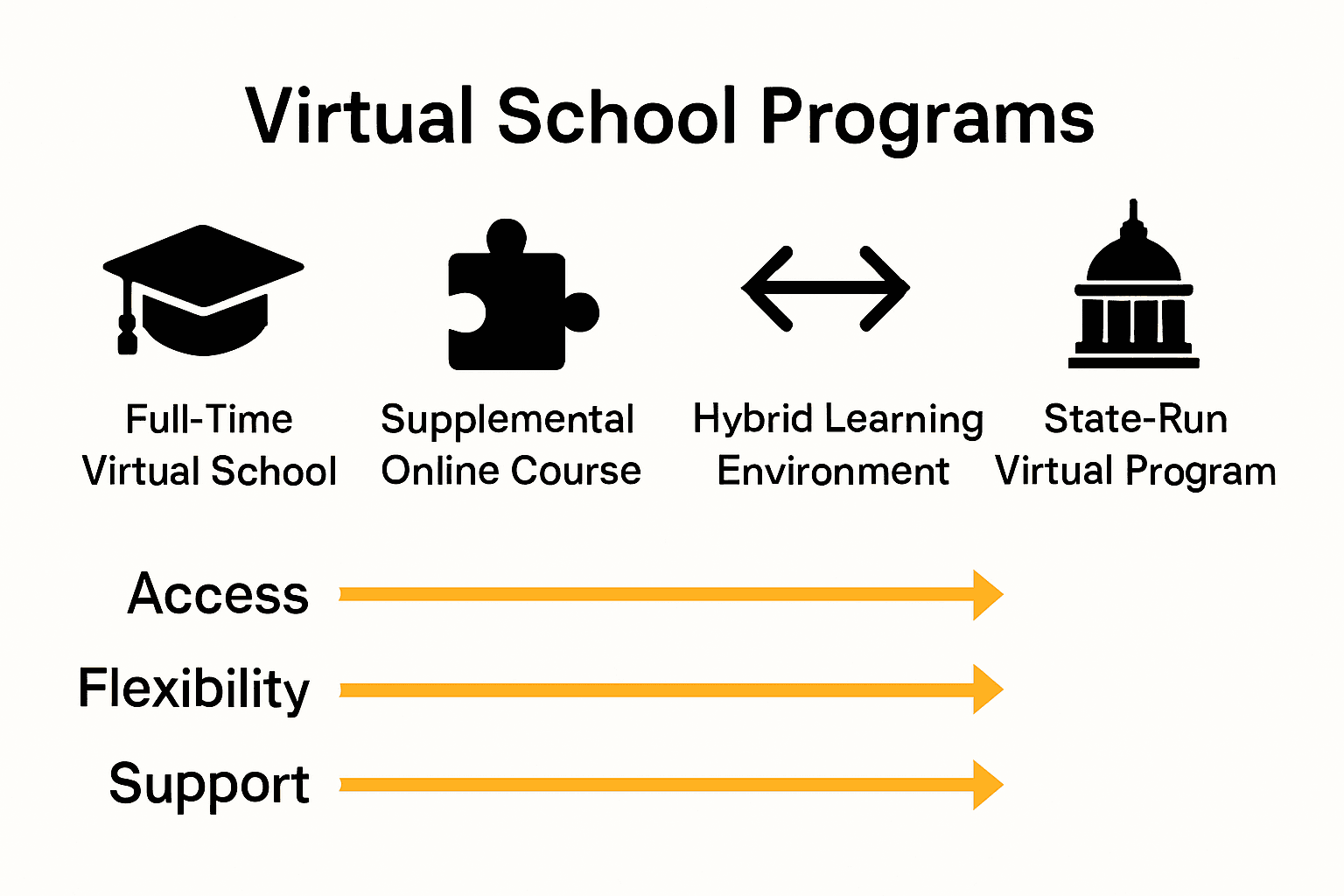 Virtual School Programs

Full-Time Virtual School

Supplemental Online Course

Hybrid Learning Environment

State-Run Virtual Program

Access

Flexibility

Support