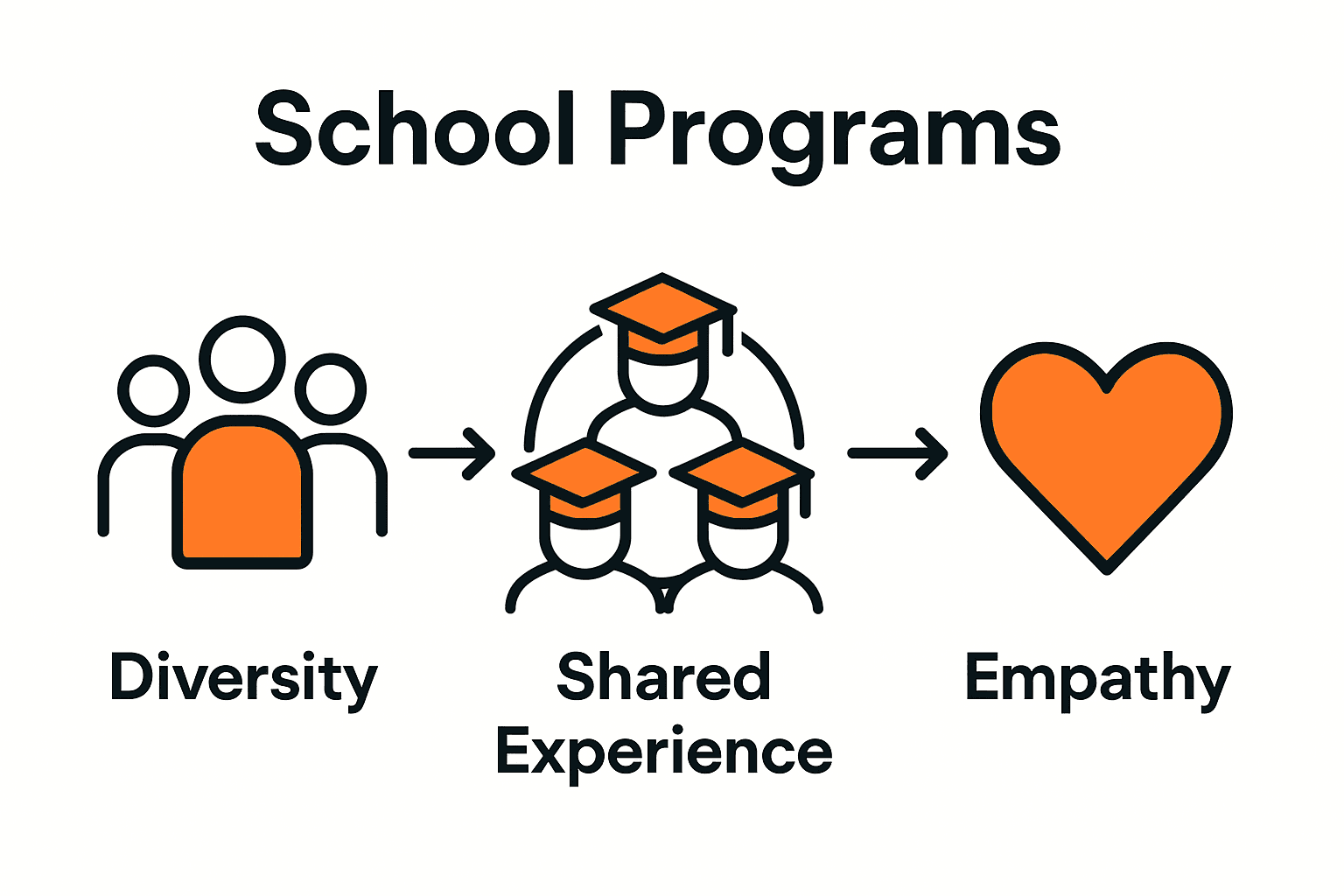 School Programs

Diversity

Shared Experience

Empathy