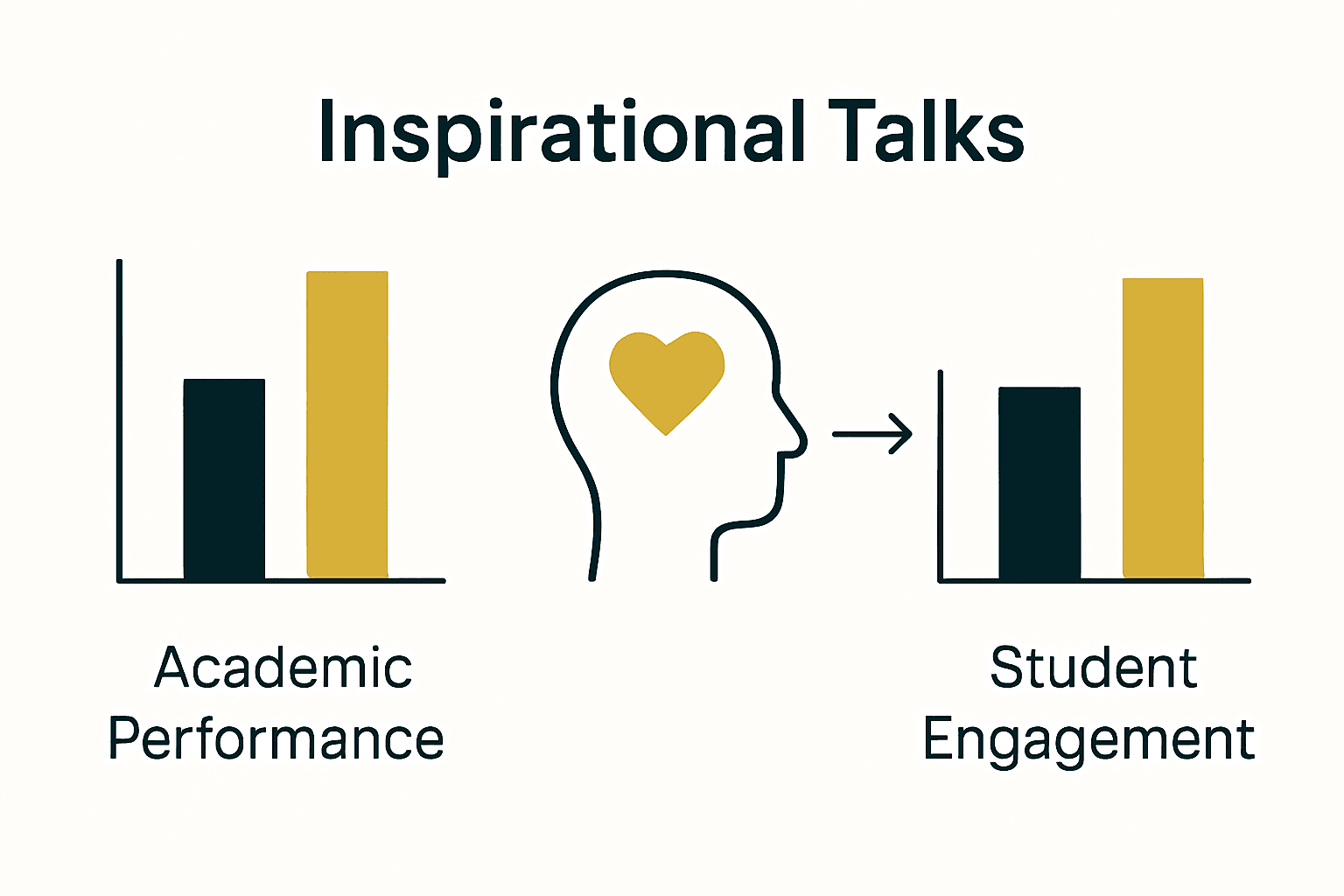 Inspirational Talks

Academic Performance

Student Engagement