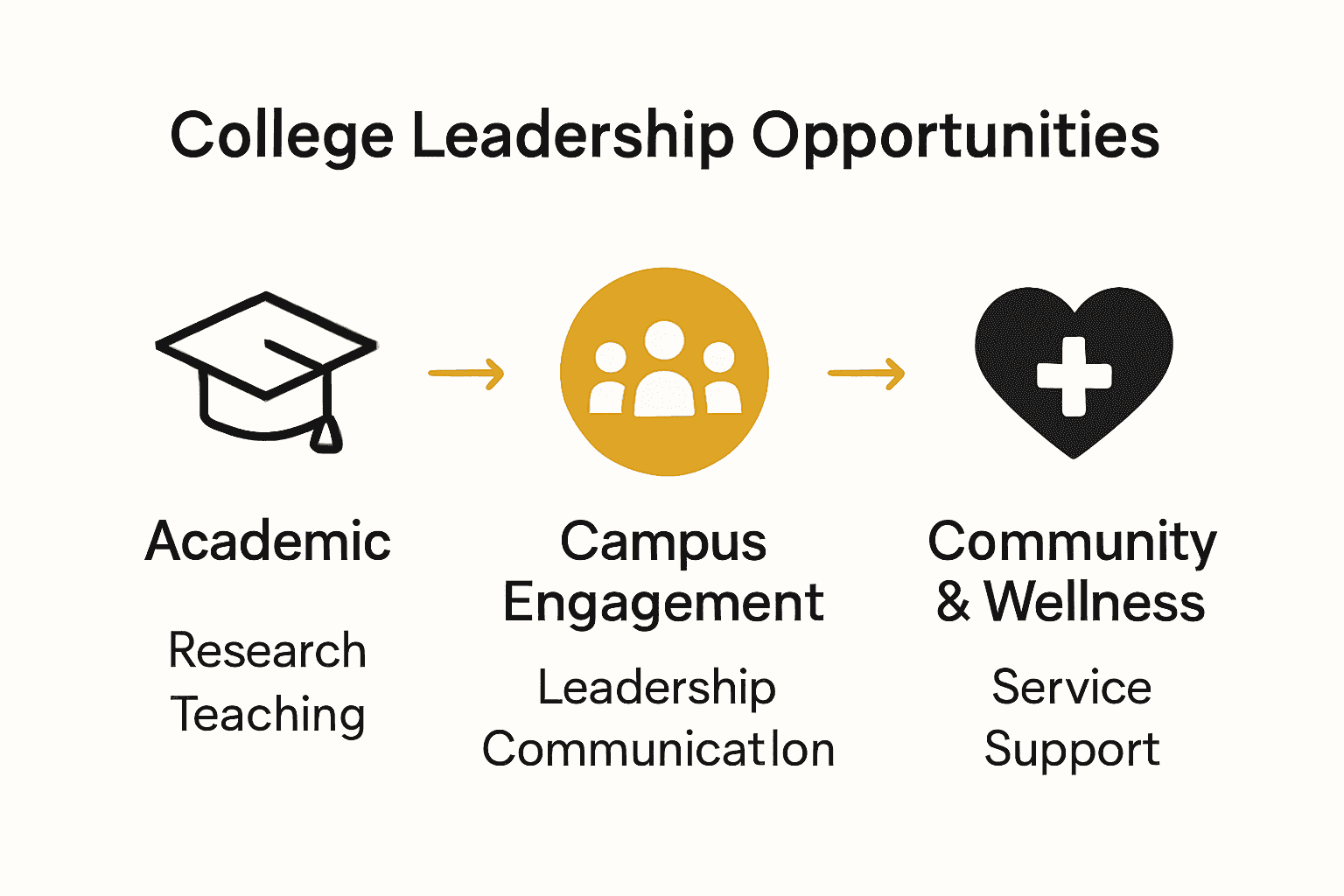 College Leadership Opportunities

Academic

Research
Teaching

Campus Engagement

Leadership
Communicatlon

Community & Wellness

Service
Support