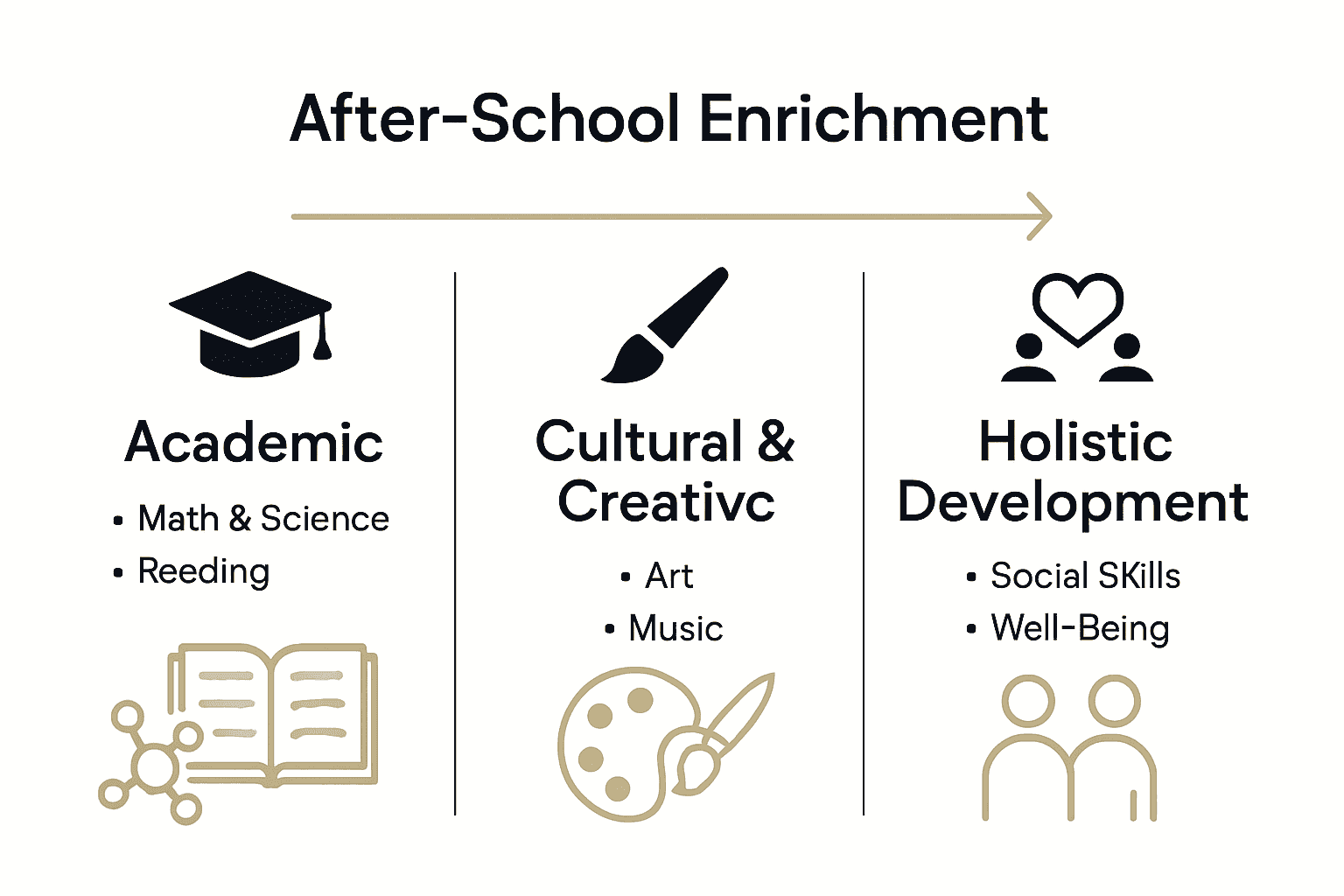 After-School Enrichment

Academic

• Math & Science
• Reeding

Cultural & Creativc

• Art
• Music

Holistic Development

• Social SKills
• Well-Being