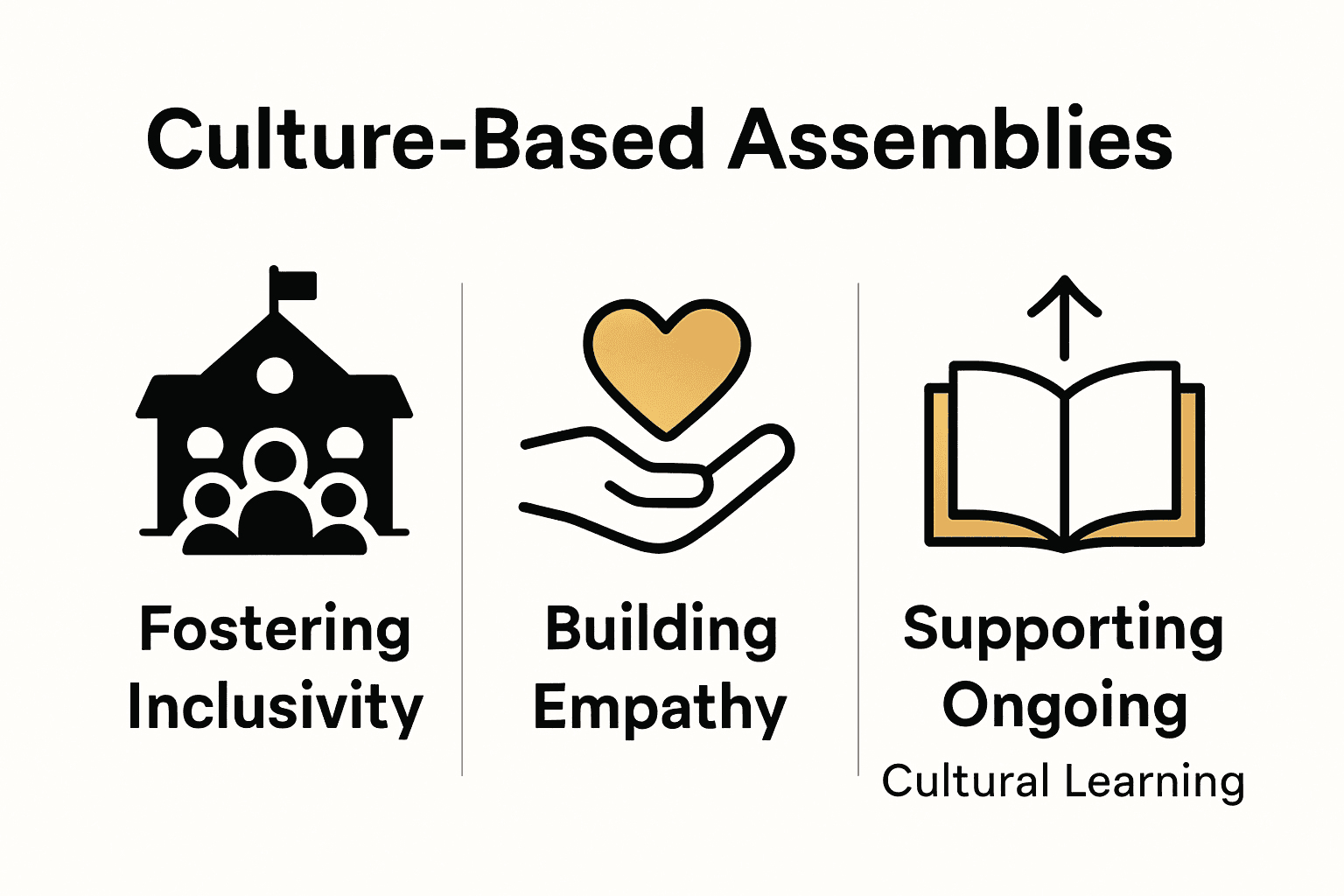 Culture-Based Assemblies

Fostering Inclusivity

Building Empathy

Supporting Ongoing Cultural Learning