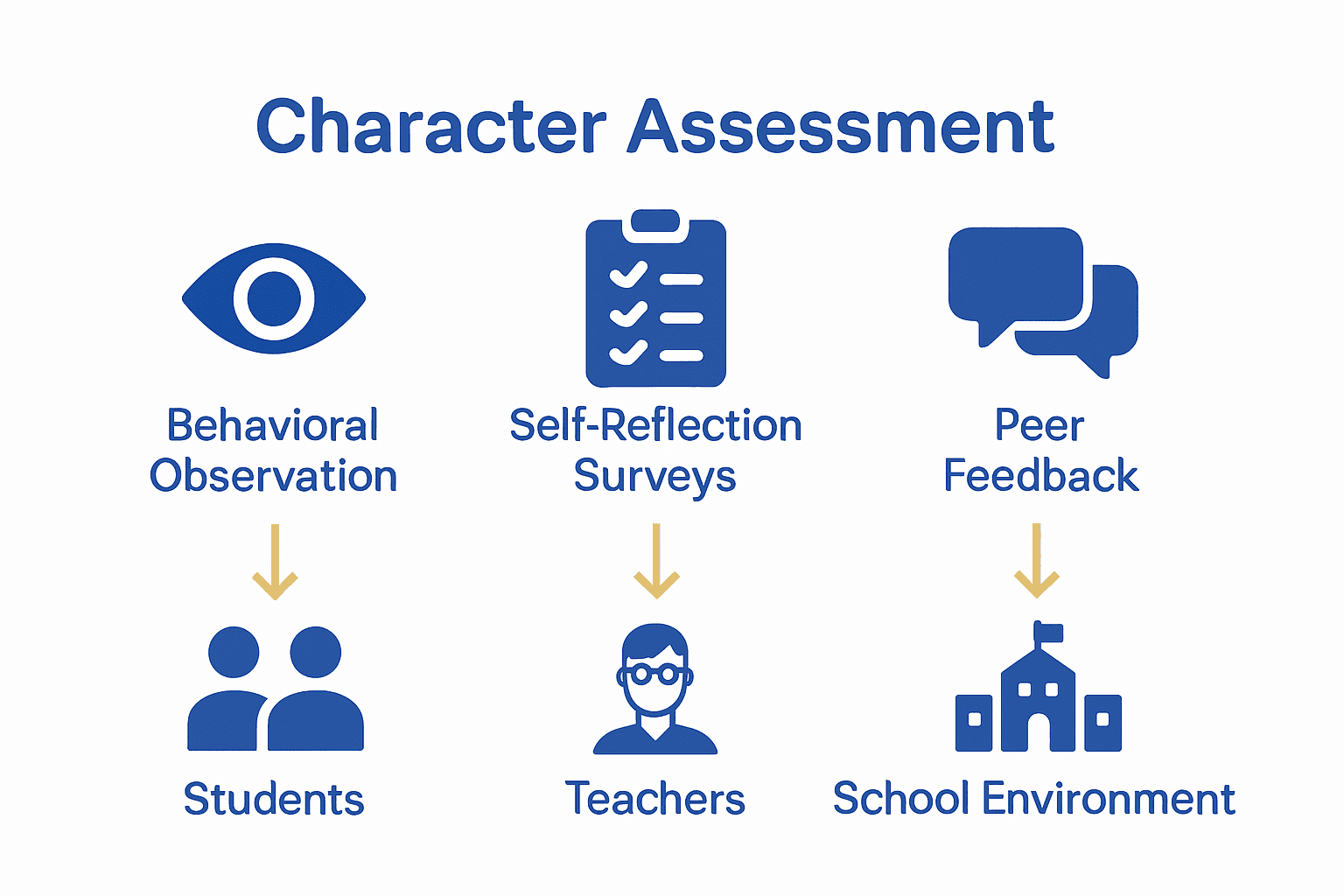 Character Assessment

Behavioral Observation

Self-Reflection Surveys

Peer Feedback

Students

Teachers

School Environment