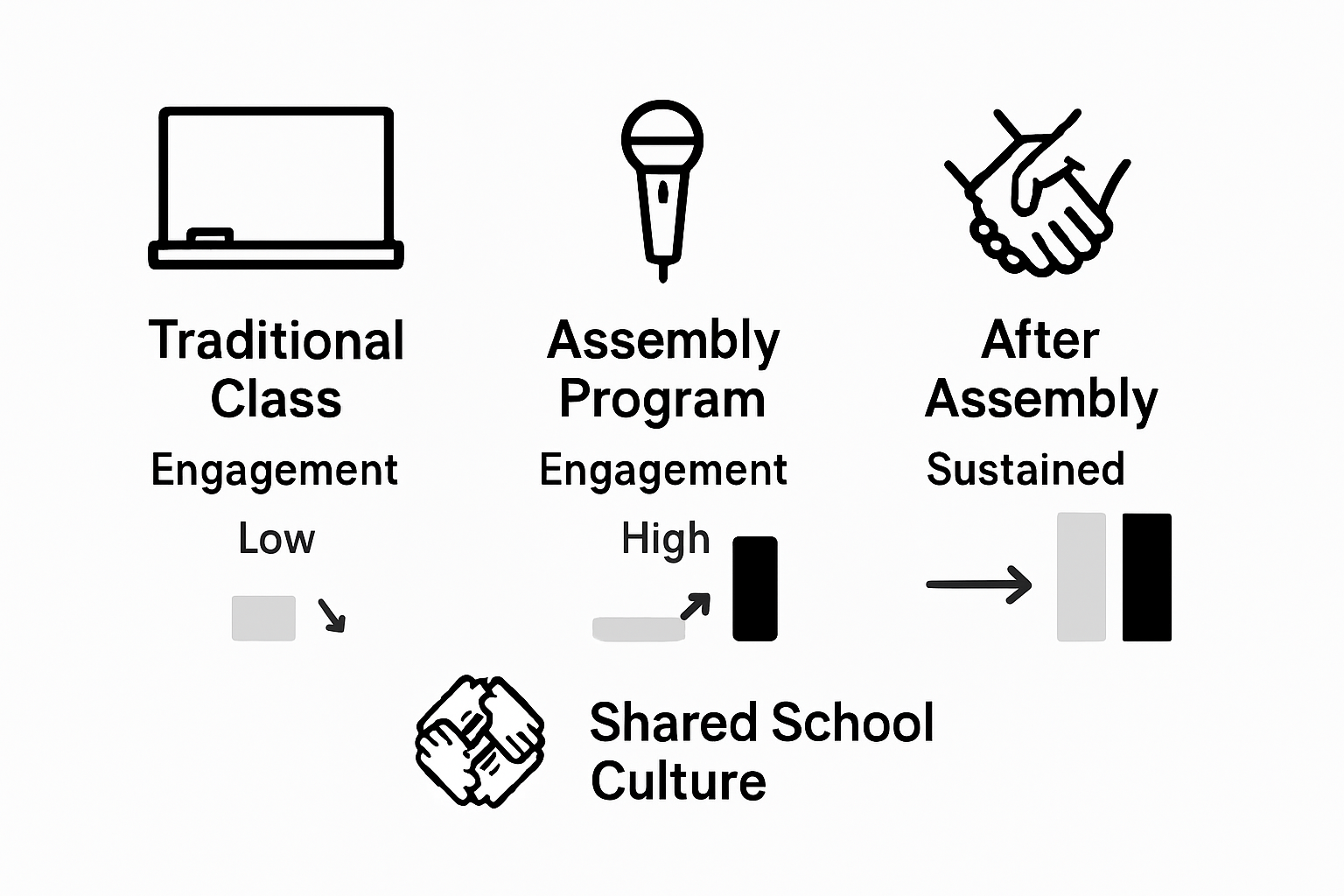 Traditional Class

Engagement

Low

Assembly Program

Engagement

High

After Assembly

Sustained

Shared School Culture