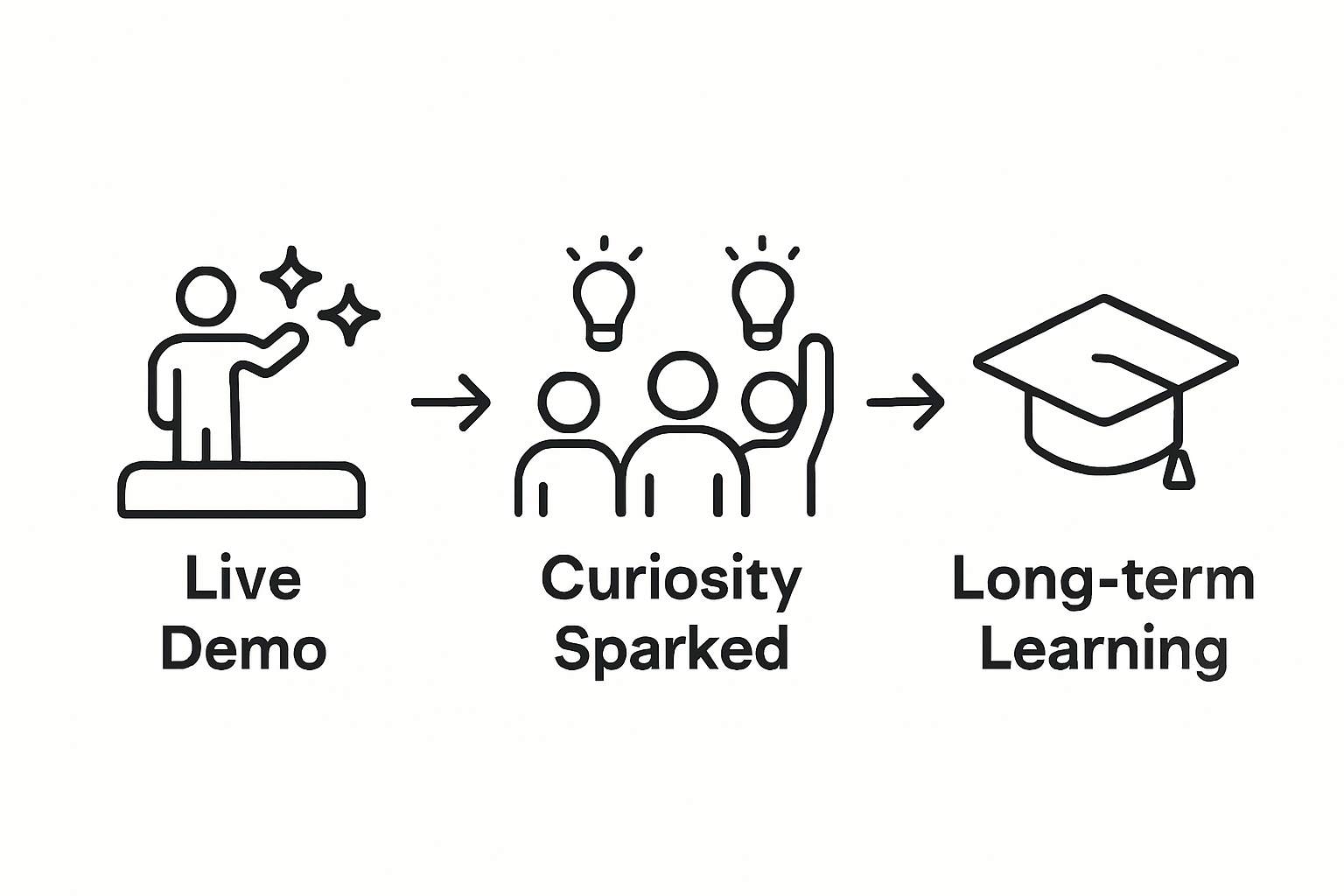 Live Demo

Curiosity Sparked

Long-term Learning