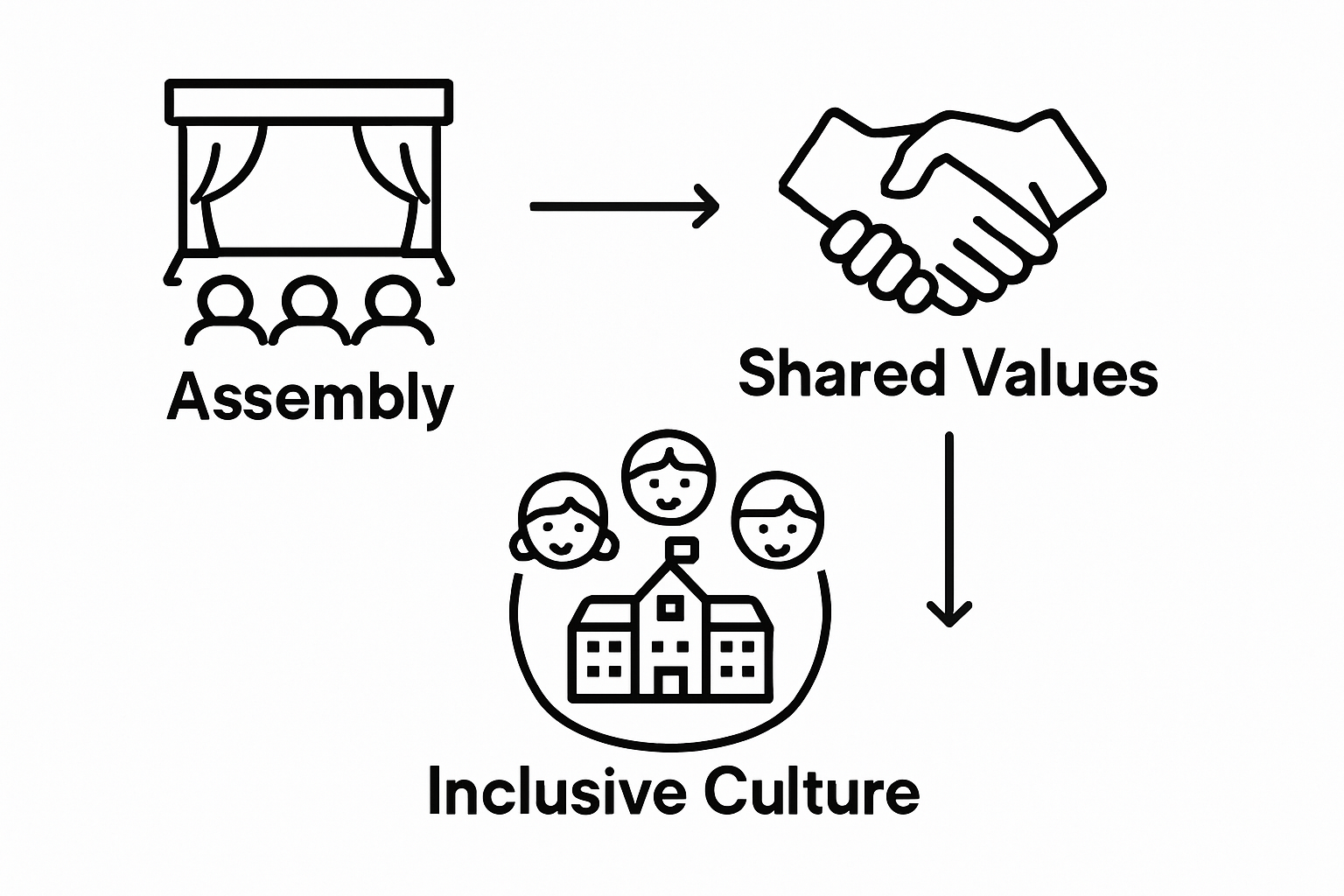 Assembly

Shared Values

Inclusive Culture