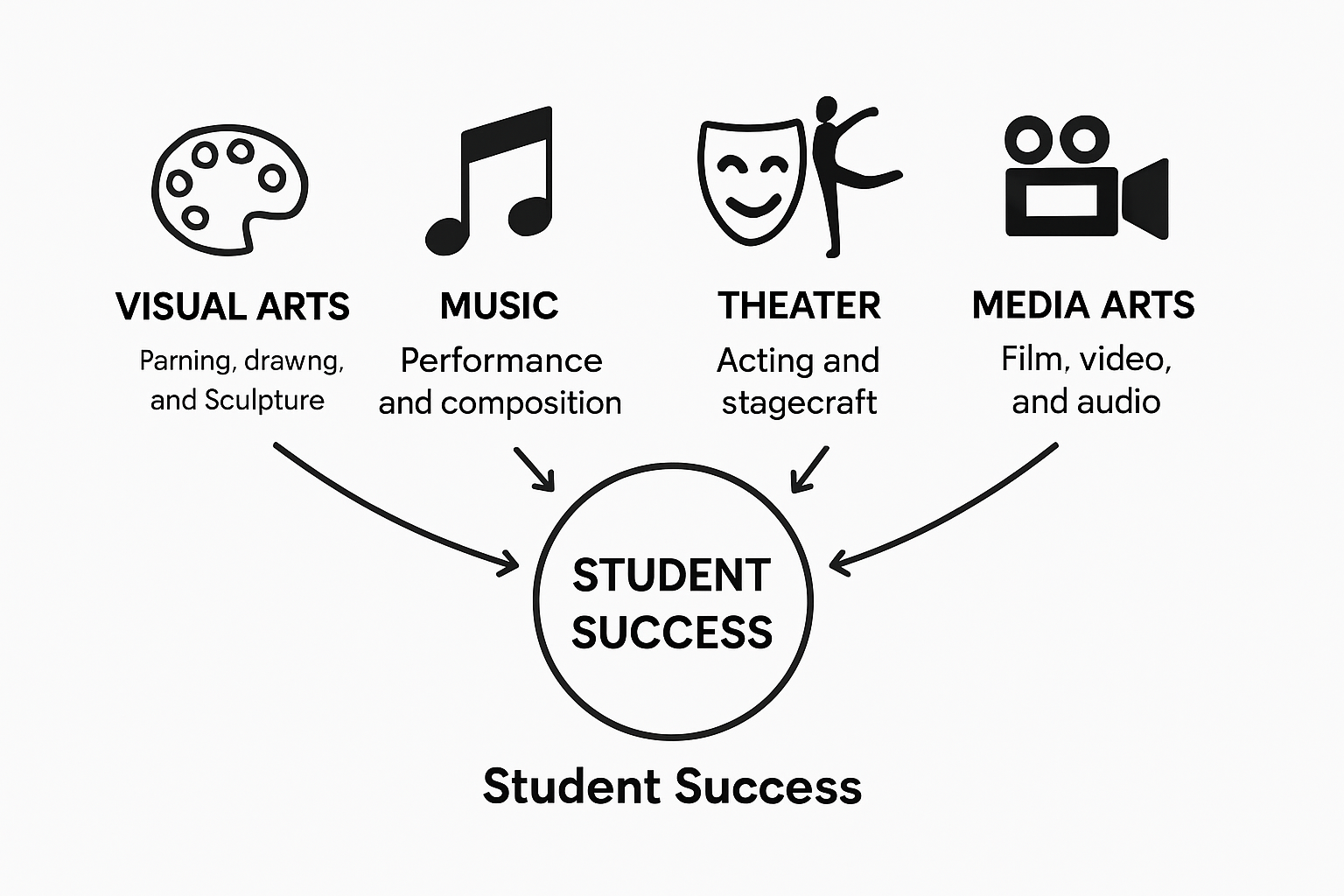 VISUAL ARTS
Parning, drawng, and Sculpture

MUSIC
Performance and composition

THEATER
Acting and stagecraft

MEDIA ARTS
Film, video, and audio

STUDENT SUCCESS

Student Success