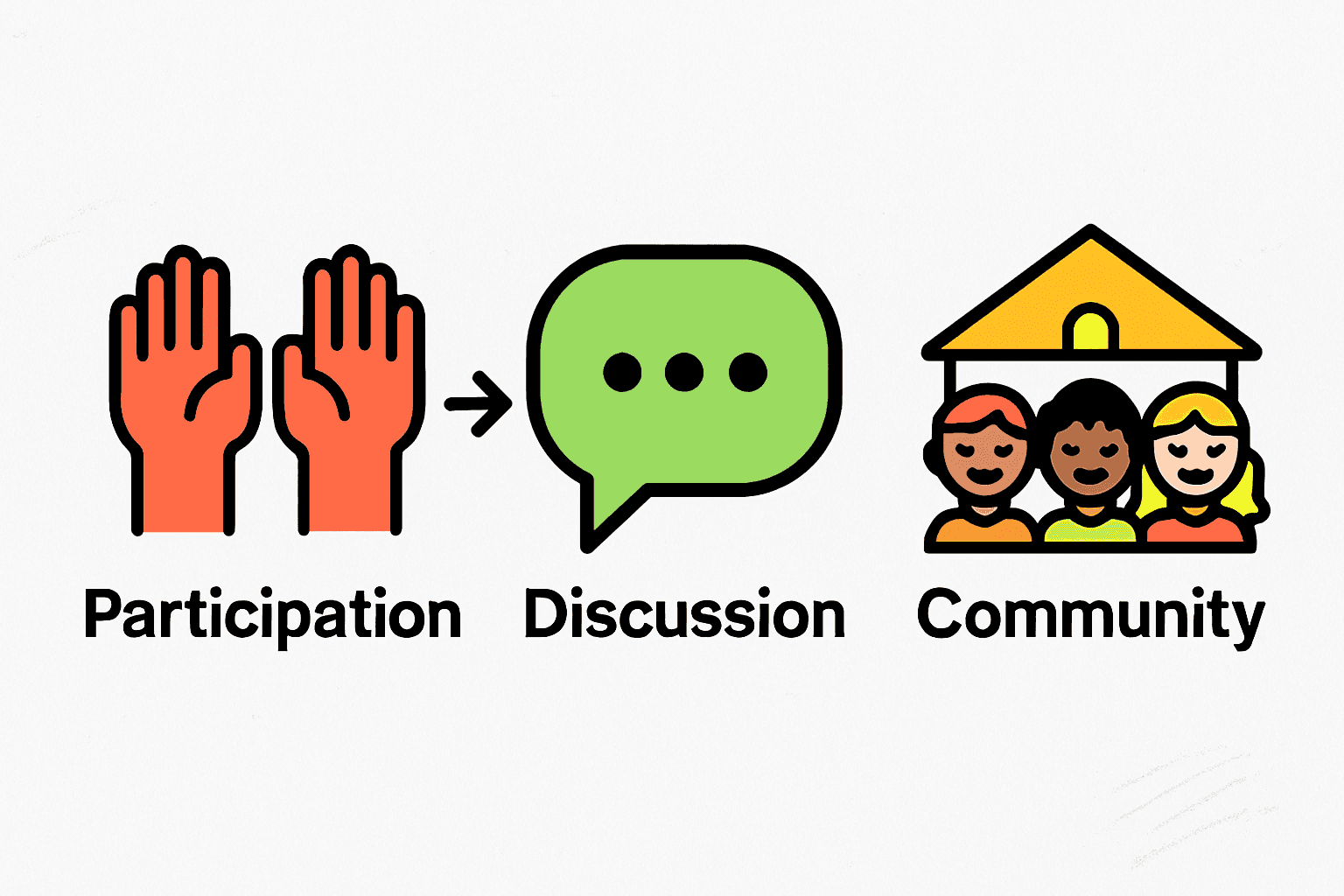 Participation Discussion Community